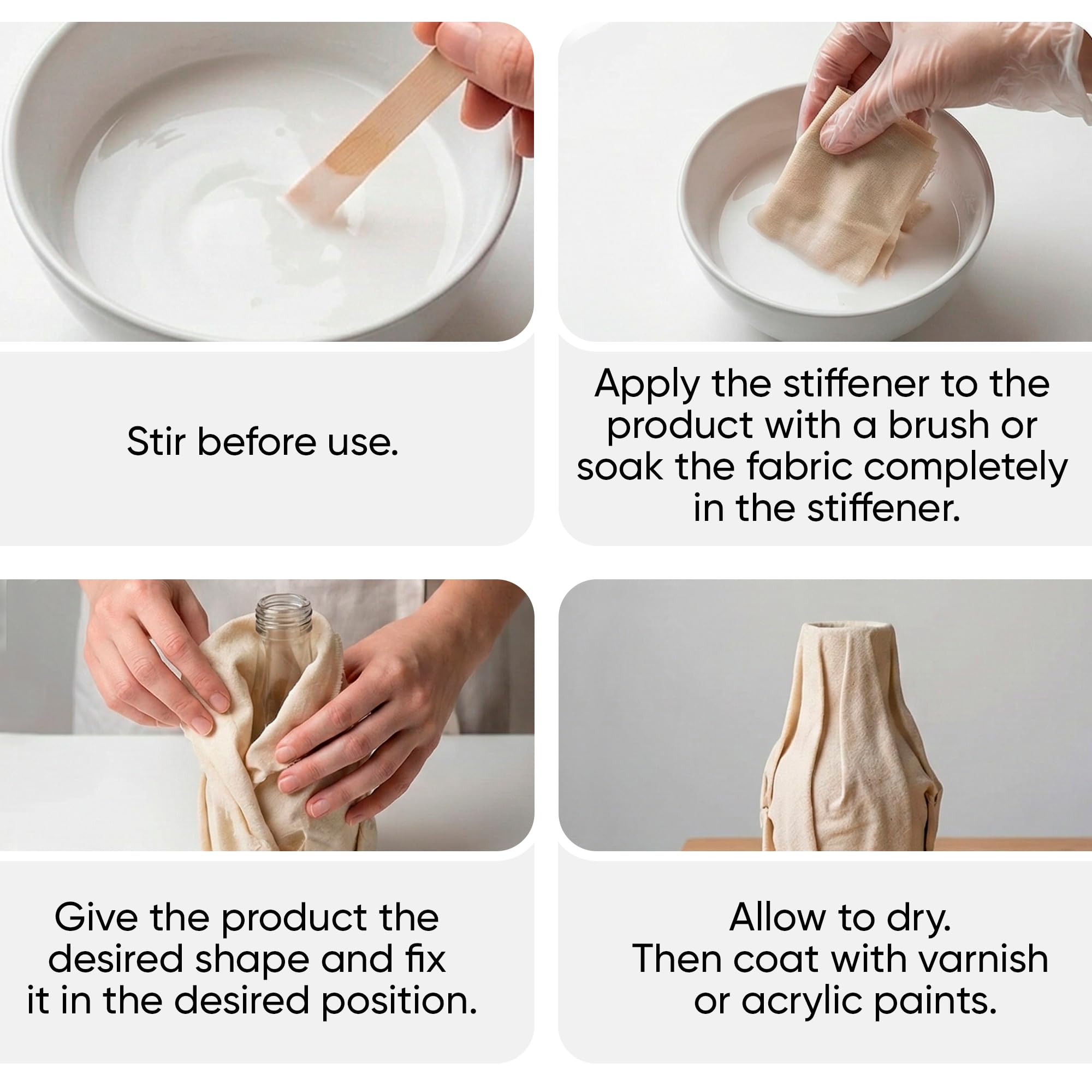 Stir before use.

Apply the stiffener to the product with a brush or soak the fabric completely in the stiffener.

Give the product the desired shape and fix it in the desired position.

Allow to dry.
Then coat with varnish or acrylic paints.