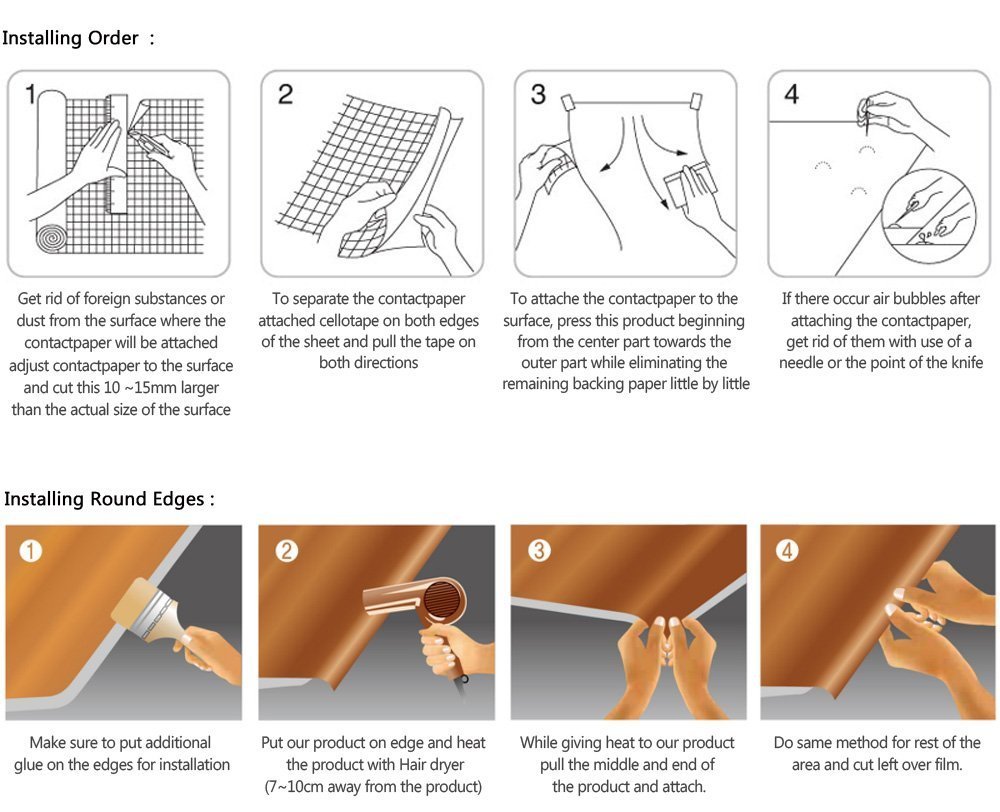 Installing Order :

1

Get rid of foreign substances or dust from the surface where the contactpaper will be attached adjust contactpaper to the surface and cut this 10 ~15mm larger than the actual size of the surface

2

To separate the contactpaper attached cellotape on both edges of the sheet and pull the tape on both directions

3

To attache the contactpaper to the surface, press this product beginning from the center part towards the outer part while eliminating the remaining backing paper little by little

4

If there occur air bubbles after attaching the contactpaper, get rid of them with use of a needle or the point of the knife

Installing Round Edges :

1

Make sure to put additional glue on the edges for installation

2

Put our product on edge and heat the product with Hair dryer (7~10cm away from the product)

3

While giving heat to our product pull the middle and end of the product and attach.

4

Do same method for rest of the area and cut left over film.