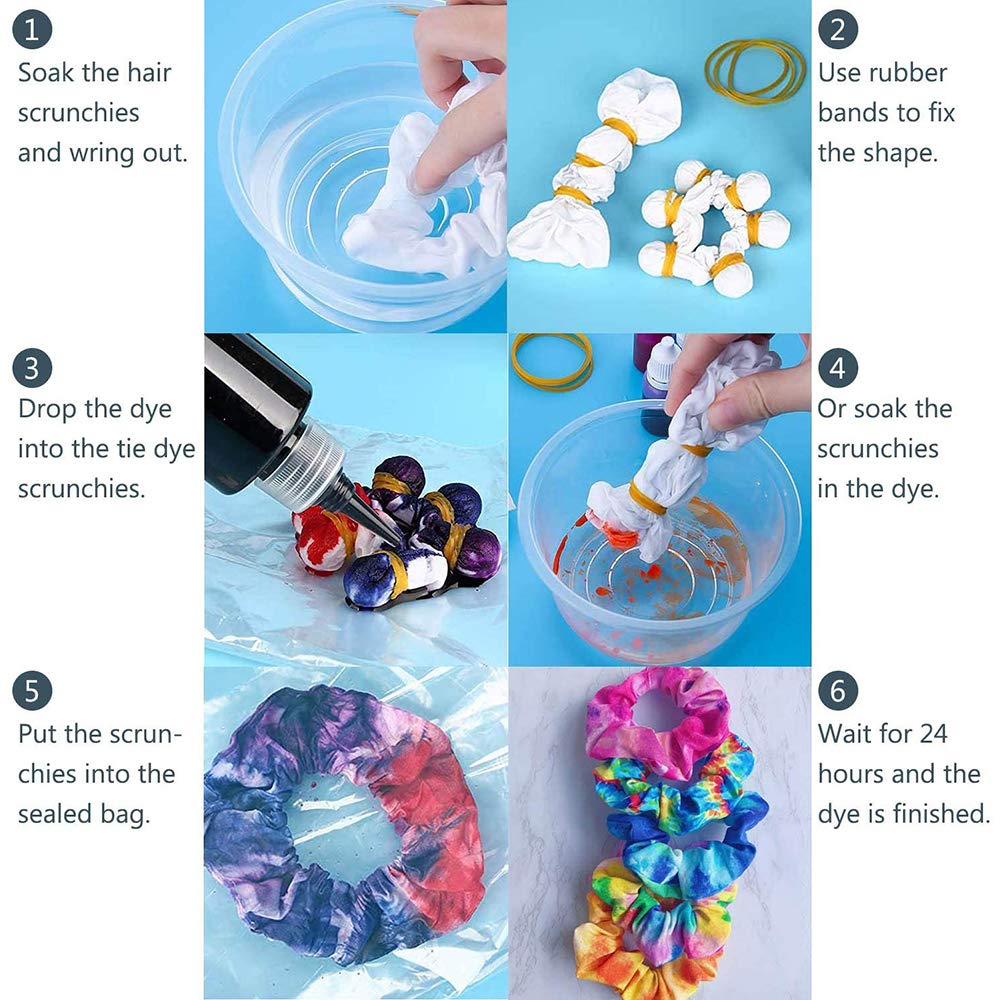 1
Soak the hair scrunchies and wring out.

2
Use rubber bands to fix the shape.

3
Drop the dye into the tie dye scrunchies.

4
Or soak the scrunchies in the dye.

5
Put the scrunchies into the sealed bag.

6
Wait for 24 hours and the dye is finished.