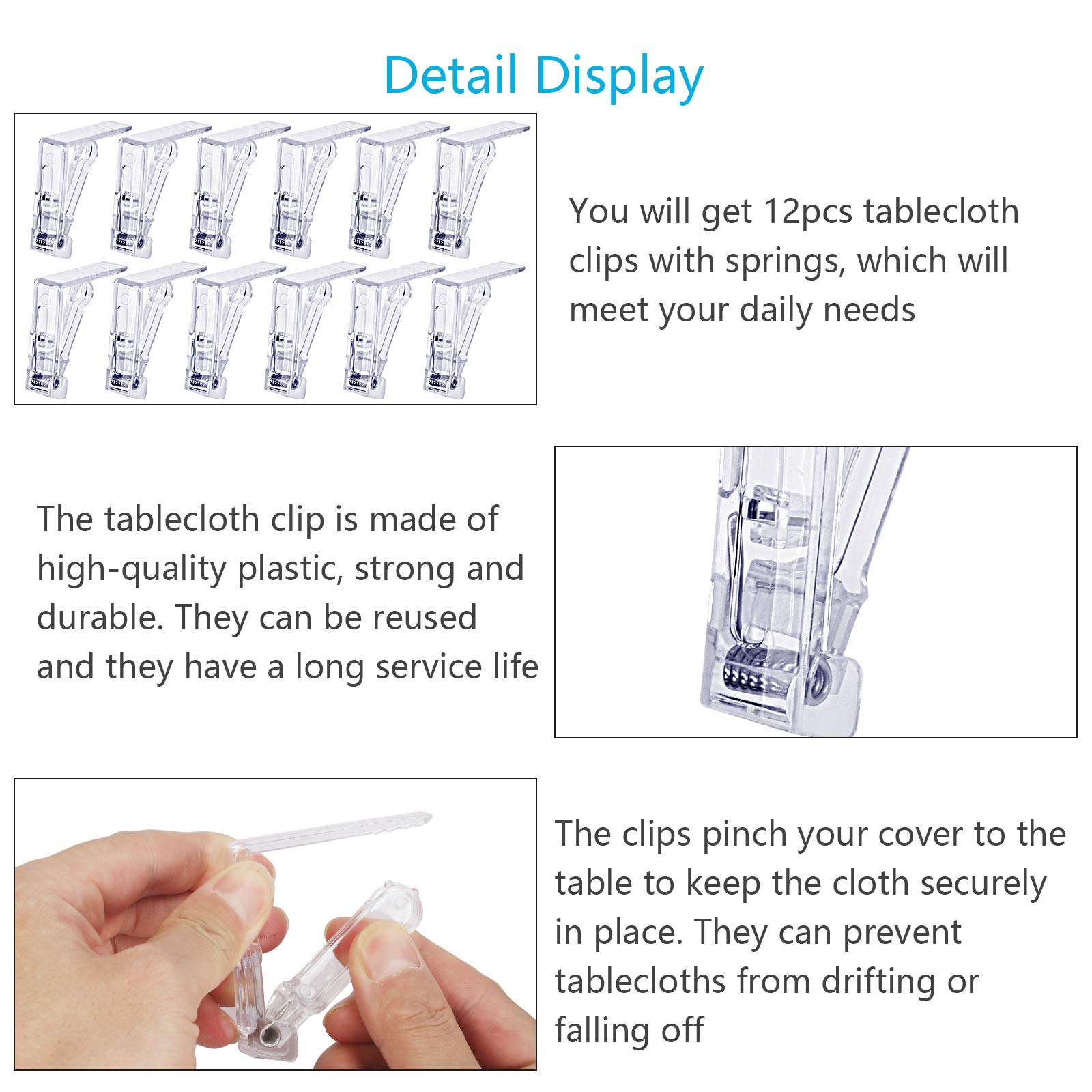 Detail Display

You will get 12pcs tablecloth clips with springs, which will meet your daily needs

The tablecloth clip is made of high-quality plastic, strong and durable. They can be reused and they have a long service life

The clips pinch your cover to the table to keep the cloth securely in place. They can prevent tablecloths from drifting or falling off