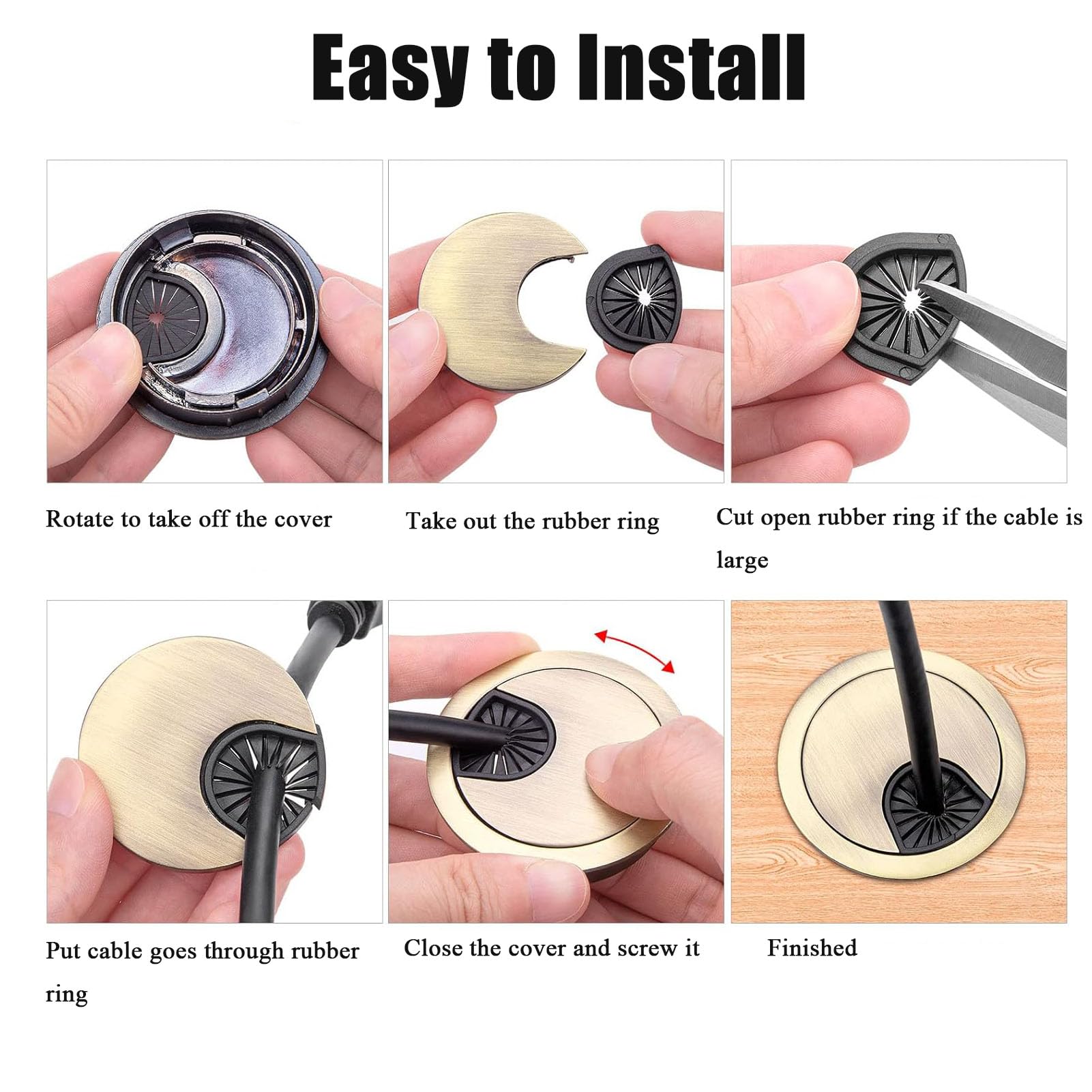 Easy to Install

Rotate to take off the cover

Take out the rubber ring

Cut open rubber ring if the cable is large

Put cable goes through rubber ring

Close the cover and screw it

Finished