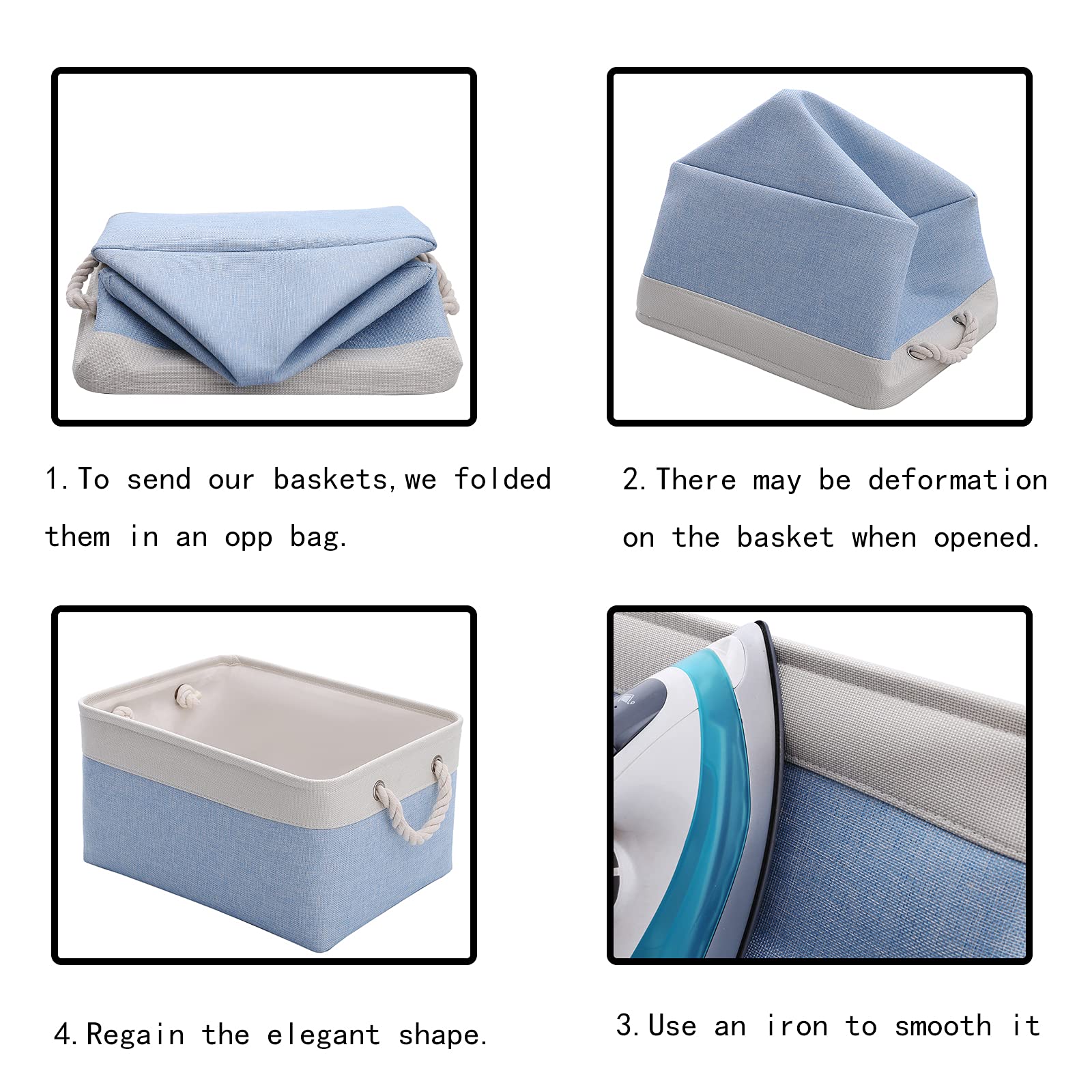 1. To send our baskets, we folded them in an opp bag.

2. There may be deformation on the basket when opened.

4. Regain the elegant shape.

3. Use an iron to smooth it