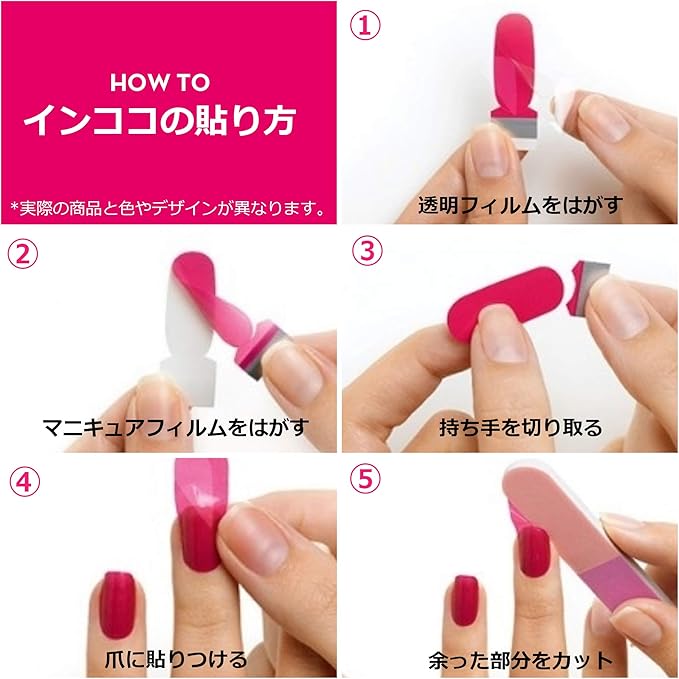 HOW TO
インココの貼り方

*実際の商品と色やデザインが異なります。

①
透明フィルムをはがす

②
マニキュアフィルムをはがす

③
持ち手を切り取る

④
爪に貼りつける

⑤
余った部分をカット