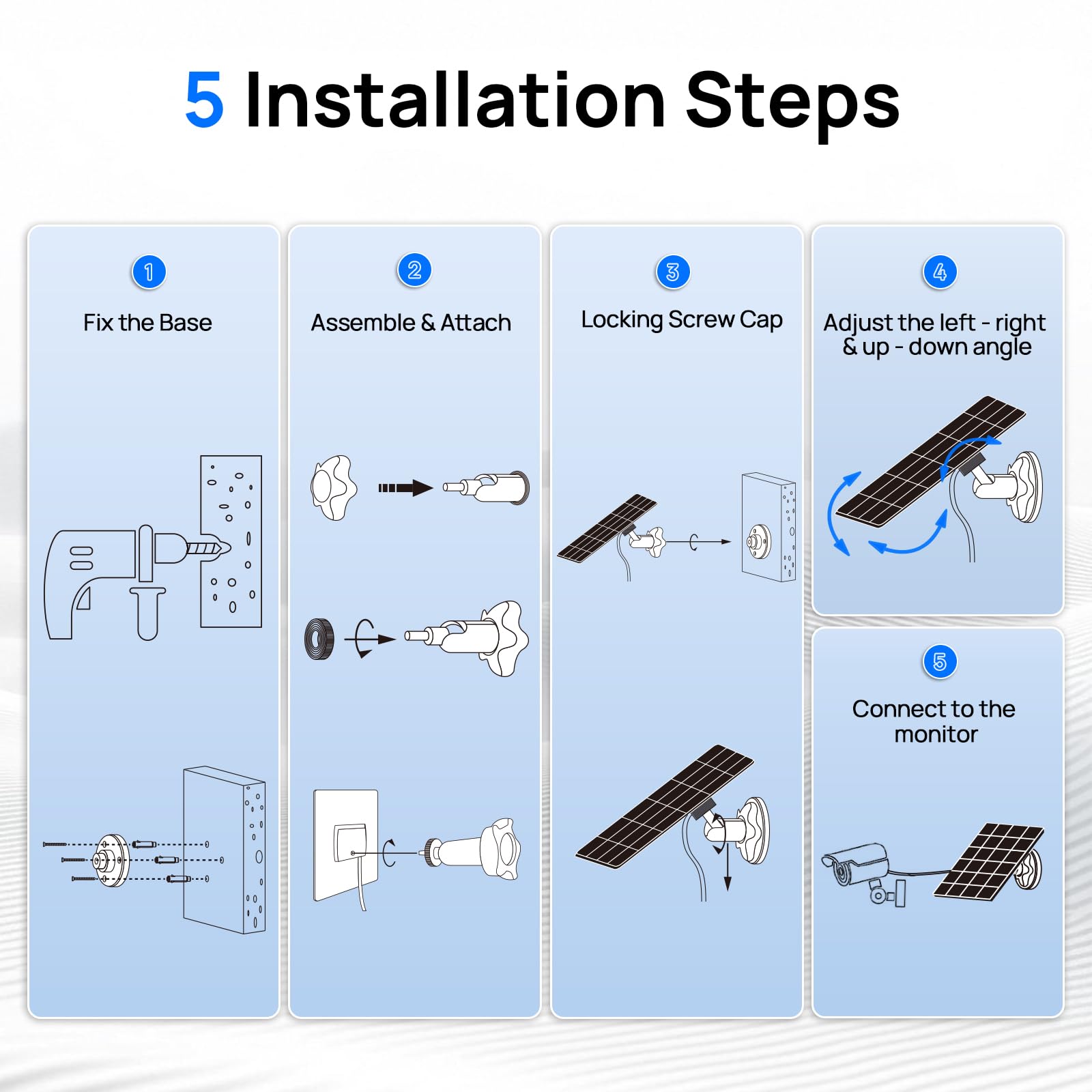 5 Installation Steps

1
Fix the Base

2
Assemble & Attach

3
Locking Screw Cap

4
Adjust the left - right & up - down angle

5
Connect to the monitor