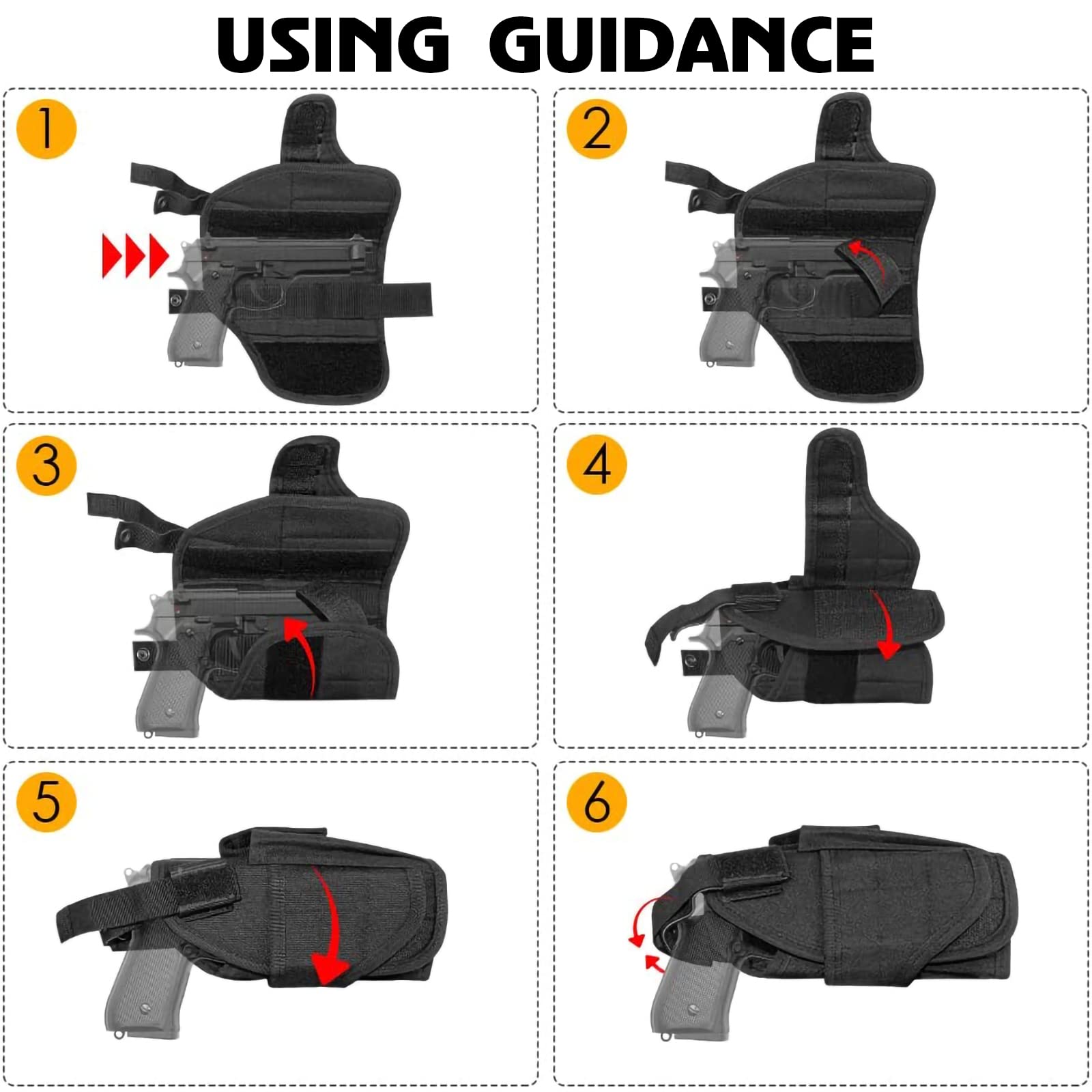 USING GUIDANCE

1

2

3

4

5

6