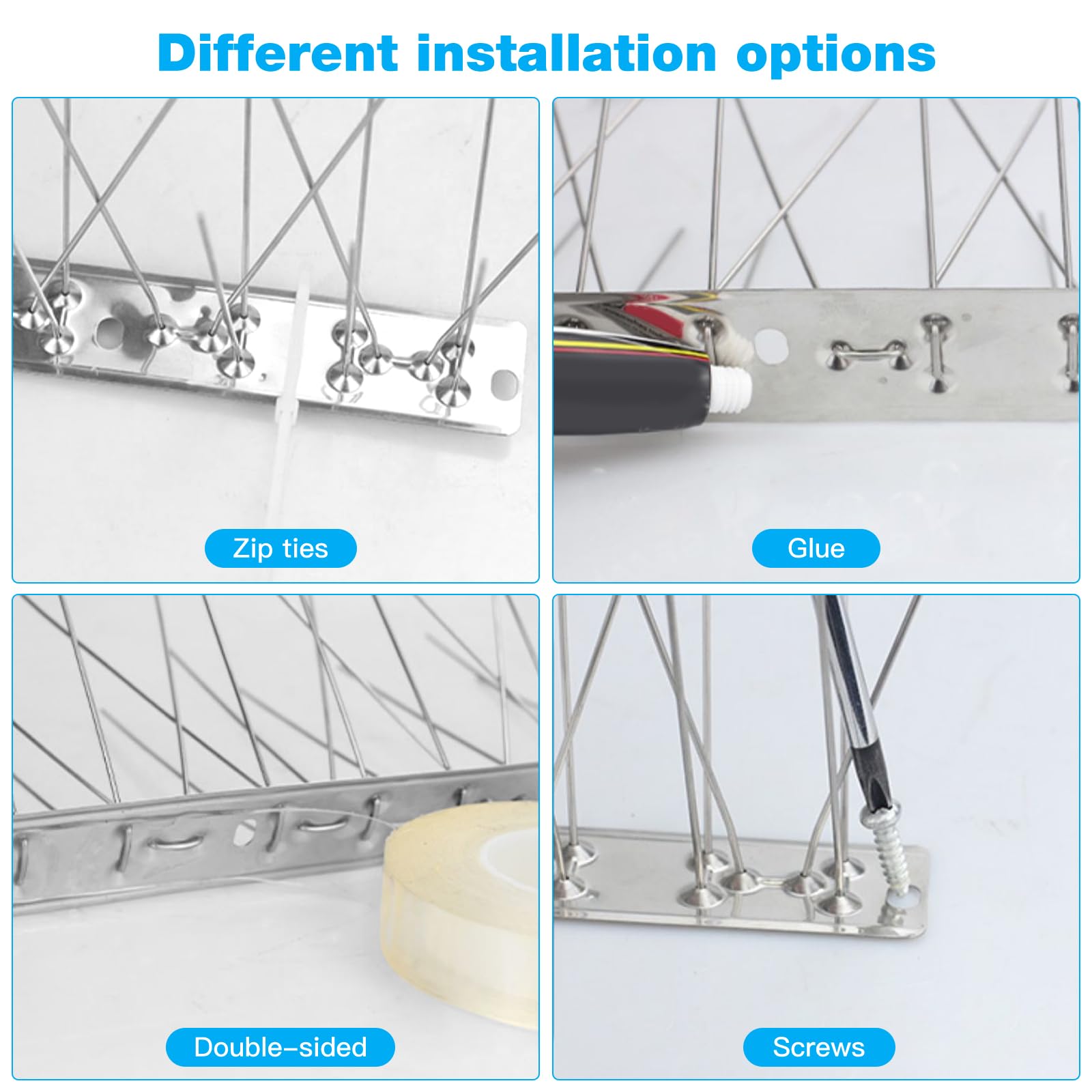 Different installation options

Zip ties

Glue

Double-sided

Screws