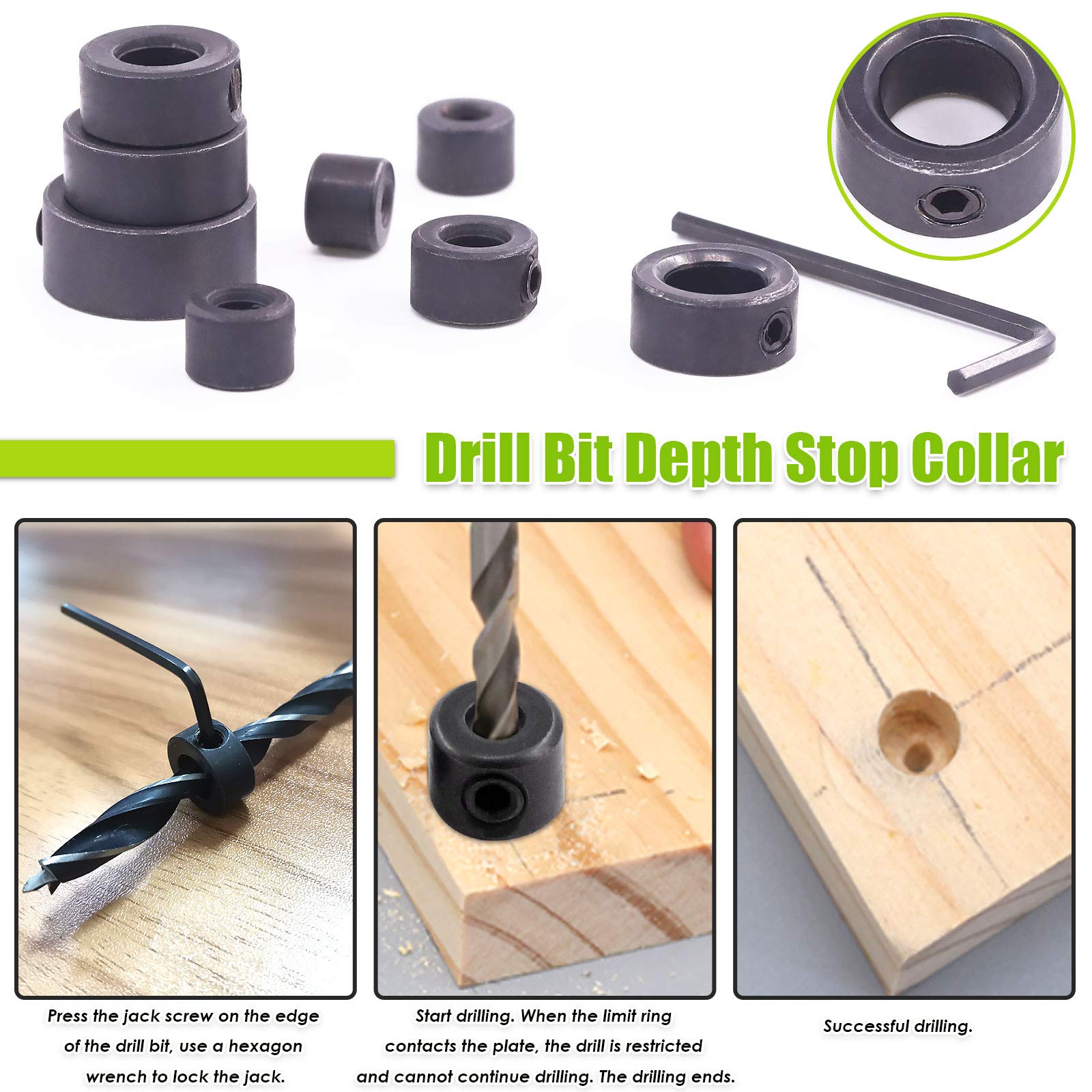 Drill Bit Depth Stop Collar

Press the jack screw on the edge of the drill bit, use a hexagon wrench to lock the jack.

Start drilling. When the limit ring contacts the plate, the drill is restricted and cannot continue drilling. The drilling ends.

Successful drilling.