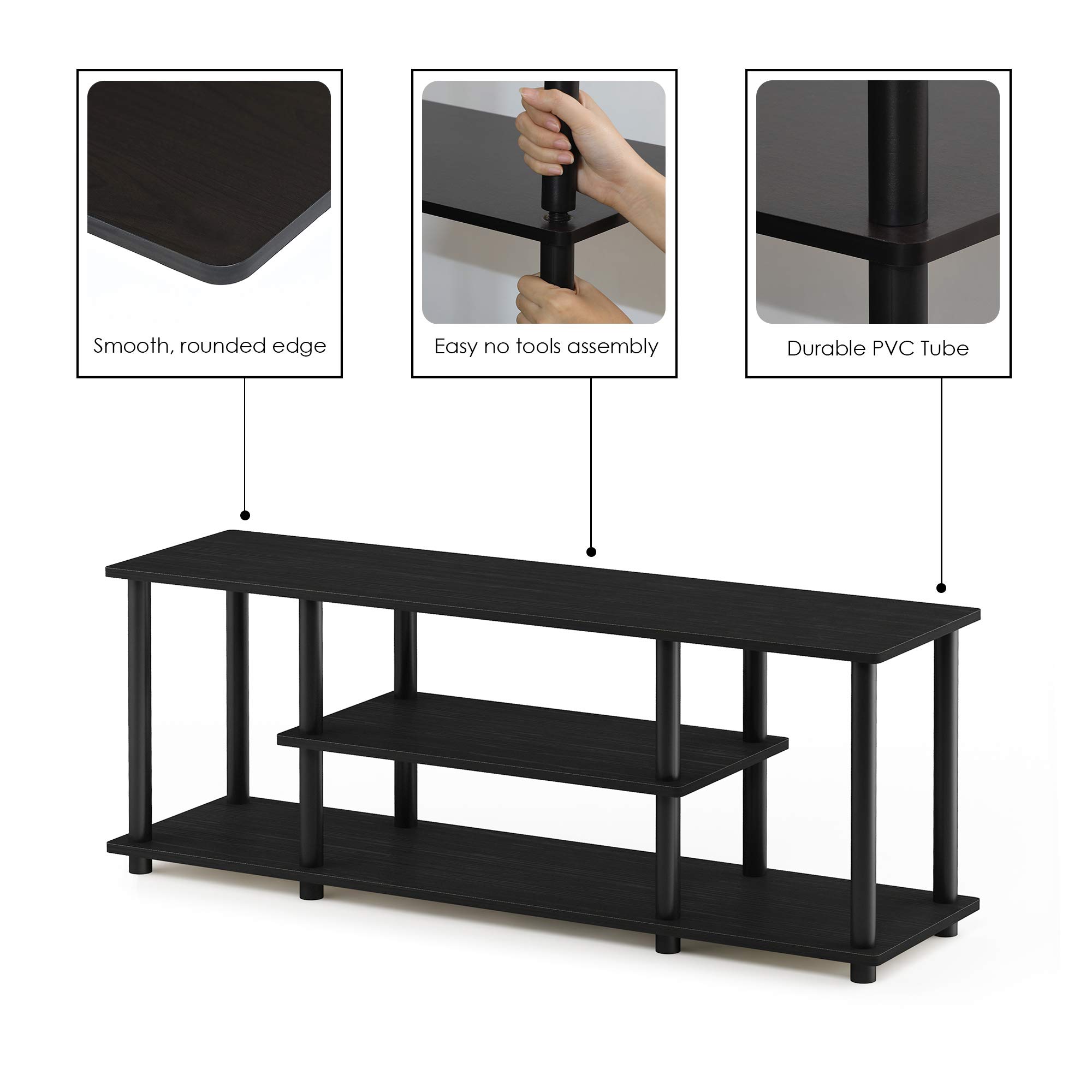 Smooth, rounded edge

Easy no tools assembly

Durable PVC Tube