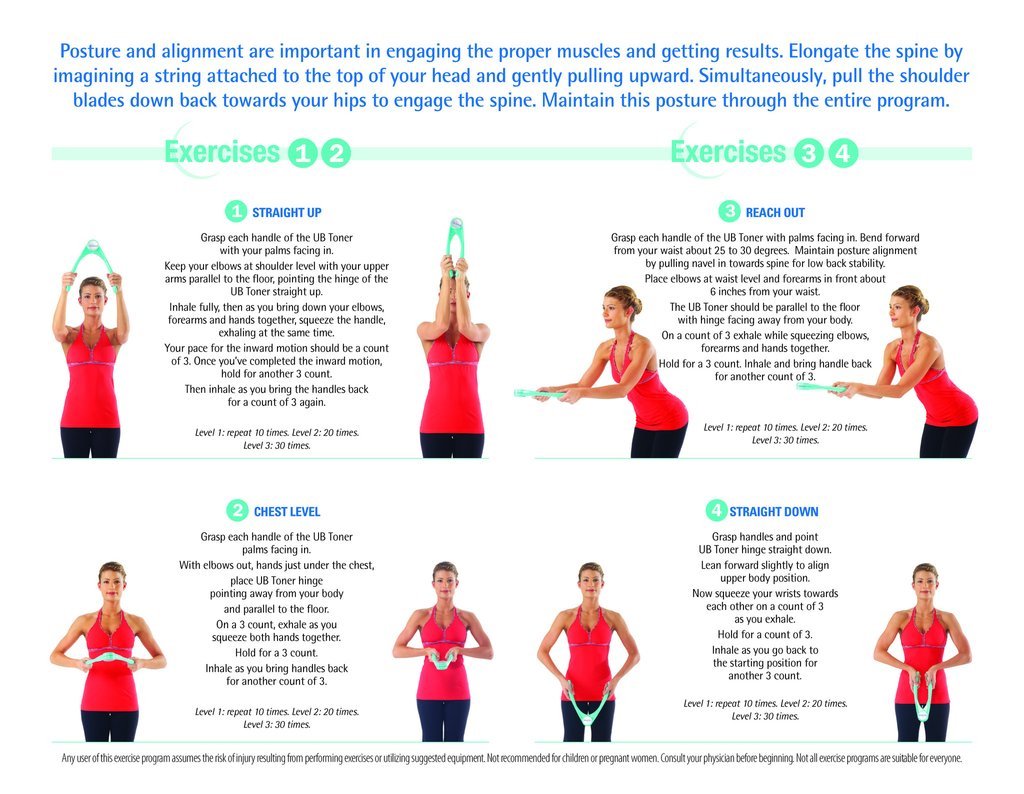 Posture and alignment are important in engaging the proper muscles and getting results. Elongate the spine by imagining a string attached to the top of your head and gently pulling upward. Simultaneously, pull the shoulder blades down back towards your hips to engage the spine. Maintain this posture through the entire program.

Exercises 1 2

1 STRAIGHT UP

Grasp each handle of the UB Toner with your palms facing in.

Keep your elbows at shoulder level with your upper arms parallel to the floor, pointing the hinge of the UB Toner straight up.

Inhale fully, then as you bring down your elbows, forearms and hands together, squeeze the handle, exhaling at the same time.

Your pace for the inward motion should be a count of 3. Once you've completed the inward motion, hold for another 3 count.

Then inhale as you bring the handles back for a count of 3 again.

Level 1: repeat 10 times. Level 2: 20 times. Level 3: 30 times.

2 CHEST LEVEL

Grasp each handle of the UB Toner palms facing in.

With elbows out, hands just under the chest, place UB Toner hinge pointing away from your body and parallel to the floor.

On a 3 count, exhale as you squeeze both hands together.

Hold for a 3 count.

Inhale as you bring handles back for another count of 3.

Level 1: repeat 10 times. Level 2: 20 times. Level 3: 30 times.

Exercises 3 4

3 REACH OUT

Grasp each handle of the UB Toner with palms facing in. Bend forward from your waist about 25 to 30 degrees. Maintain posture alignment by pulling navel in towards spine for low back stability.

Place elbows at waist level and forearms in front about 6 inches from your waist.

The UB Toner should be parallel to the floor with hinge facing away from your body.

On a count of 3 exhale while squeezing elbows, forearms and hands together.

Hold for a 3 count. Inhale and bring handle back for another count of 3.

Level 1: repeat 10 times. Level 2: 20 times. Level 3: 30 times.

4 STRAIGHT DOWN

Grasp handles and point UB Toner hinge straight down.

Lean forward slightly to align upper body position.

Now squeeze your wrists towards each other on a count of 3 as you exhale.

Hold for a count of 3.

Inhale as you go back to the starting position for another 3 count.

Level 1: repeat 10 times. Level 2: 20 times. Level 3: 30 times.

Any user of this exercise program assumes the risk of injury resulting from performing exercises or utilizing suggested equipment. Not recommended for children or pregnant women. Consult your physician before beginning. Not all exercise programs are suitable for everyone.