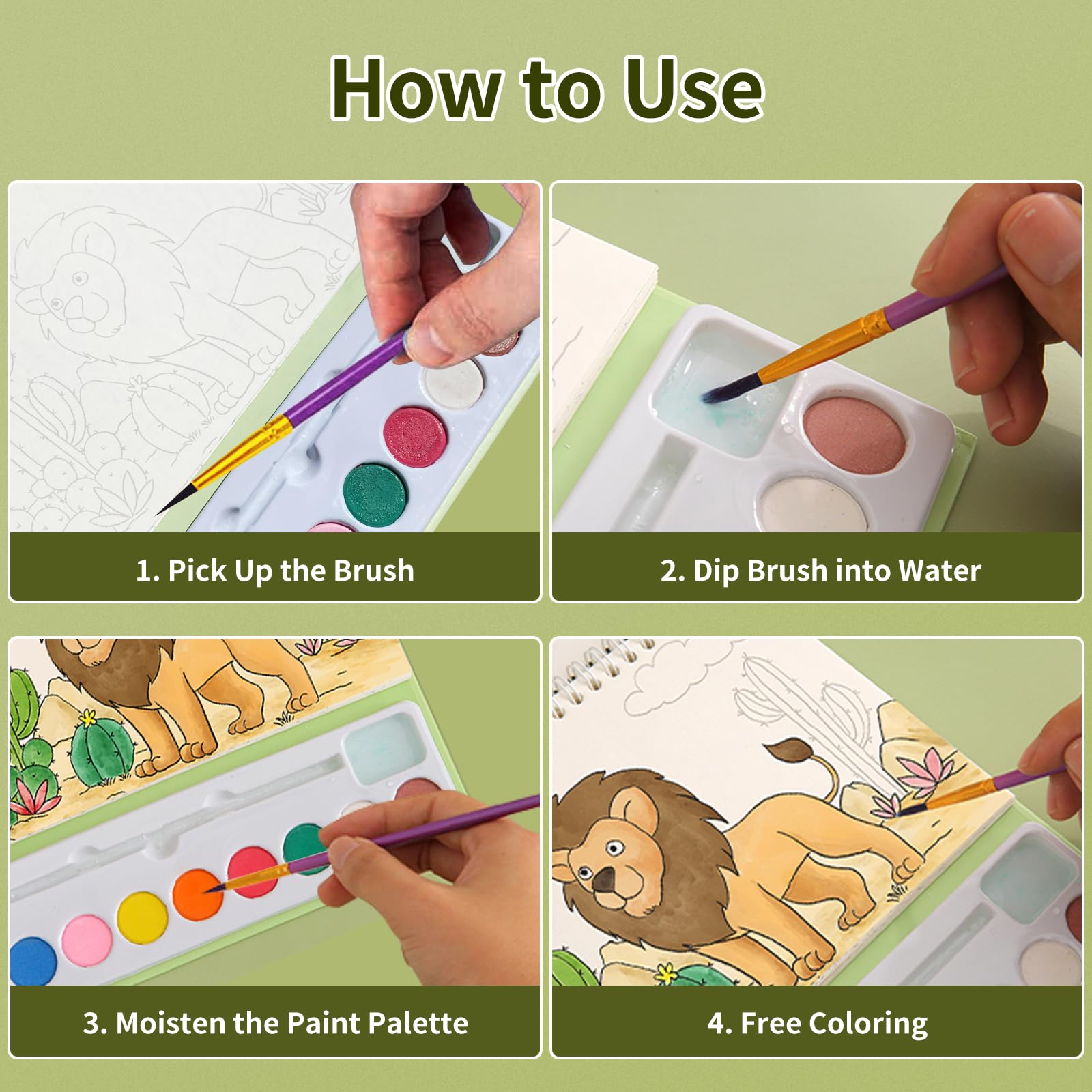 How to Use

1. Pick Up the Brush

2. Dip Brush into Water

3. Moisten the Paint Palette

4. Free Coloring