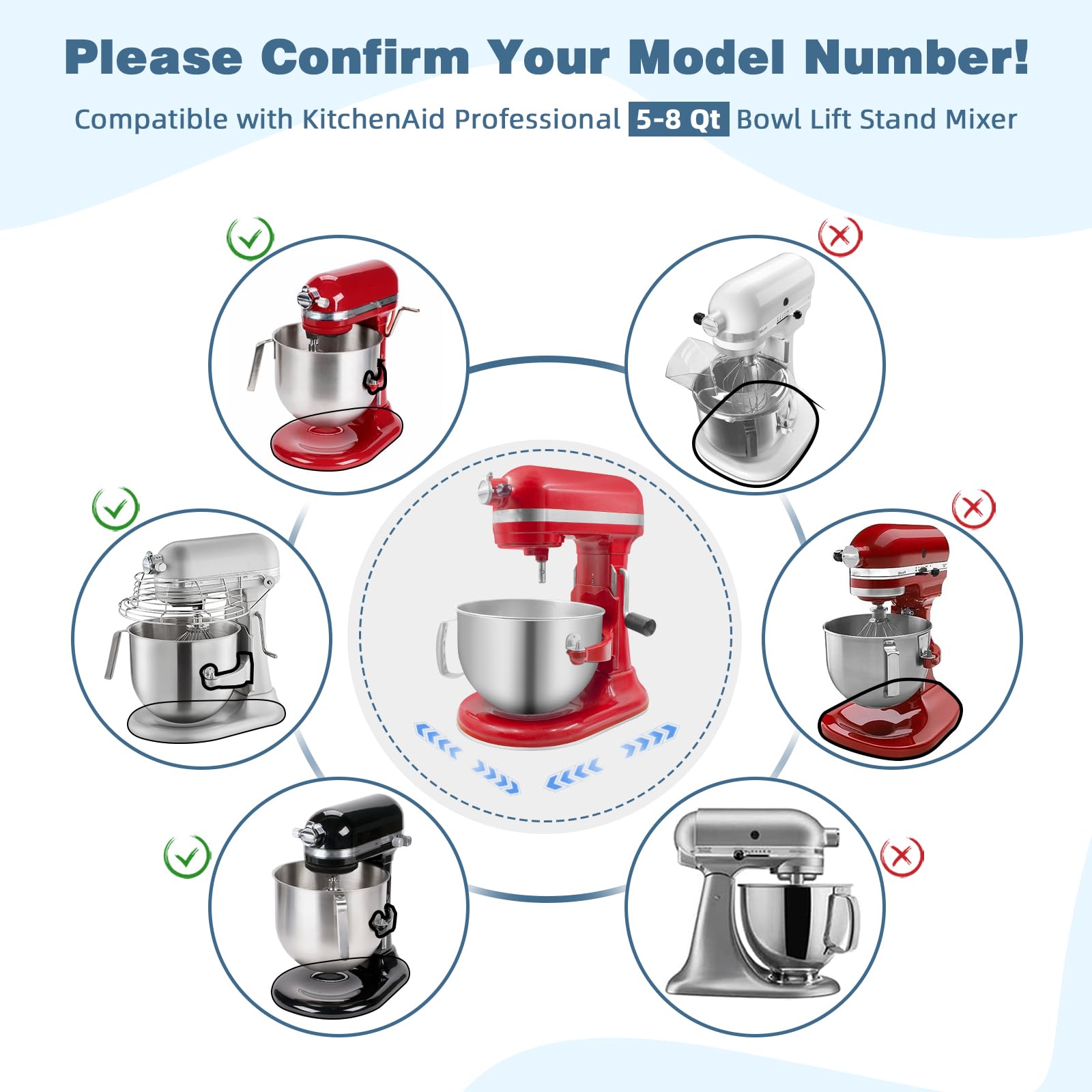 Please Confirm Your Model Number!

Compatible with KitchenAid Professional 5-8 Qt Bowl Lift Stand Mixer