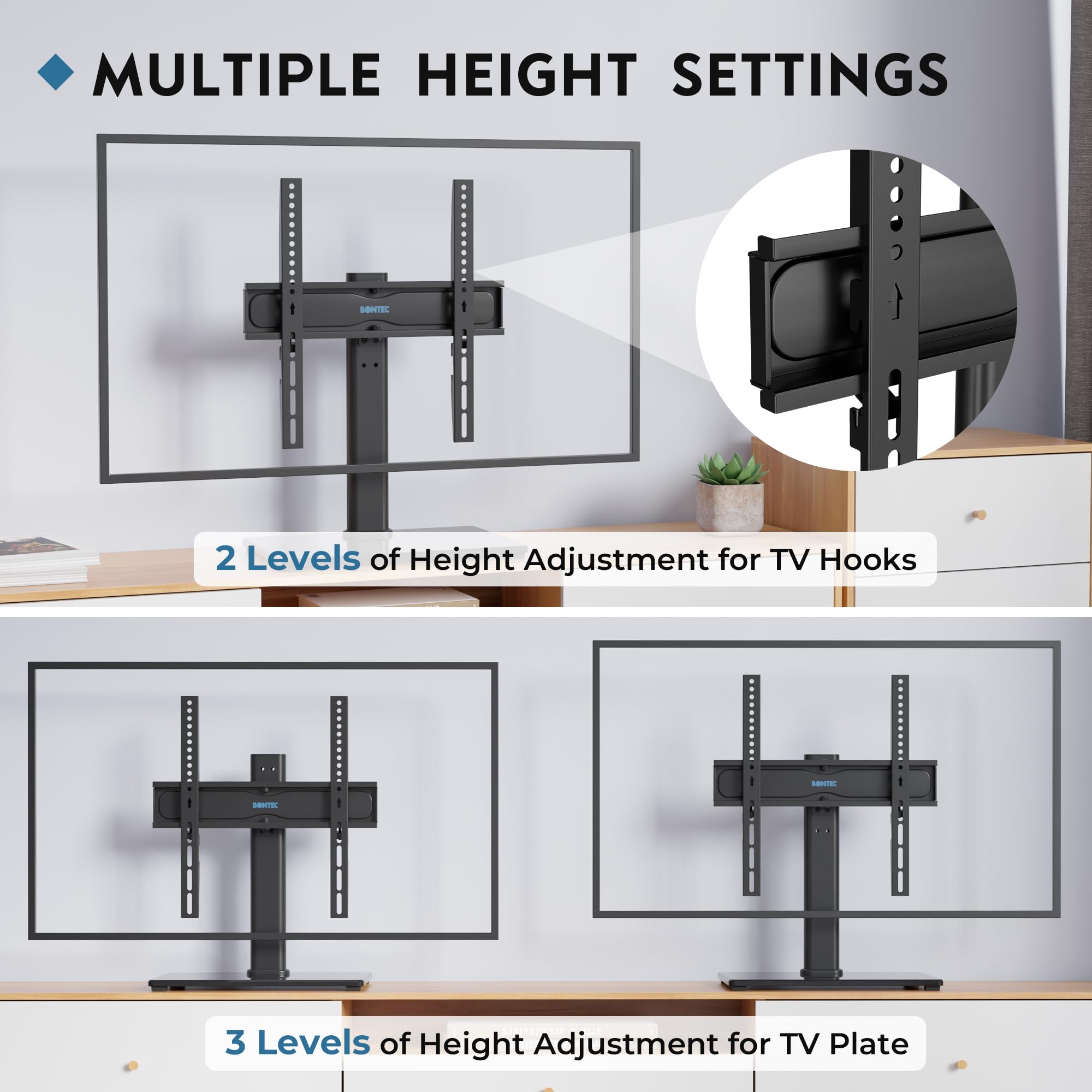 MULTIPLE HEIGHT SETTINGS

BONTEC

2 Levels of Height Adjustment for TV Hooks

BONTEC

BONTEC

3 Levels of Height Adjustment for TV Plate