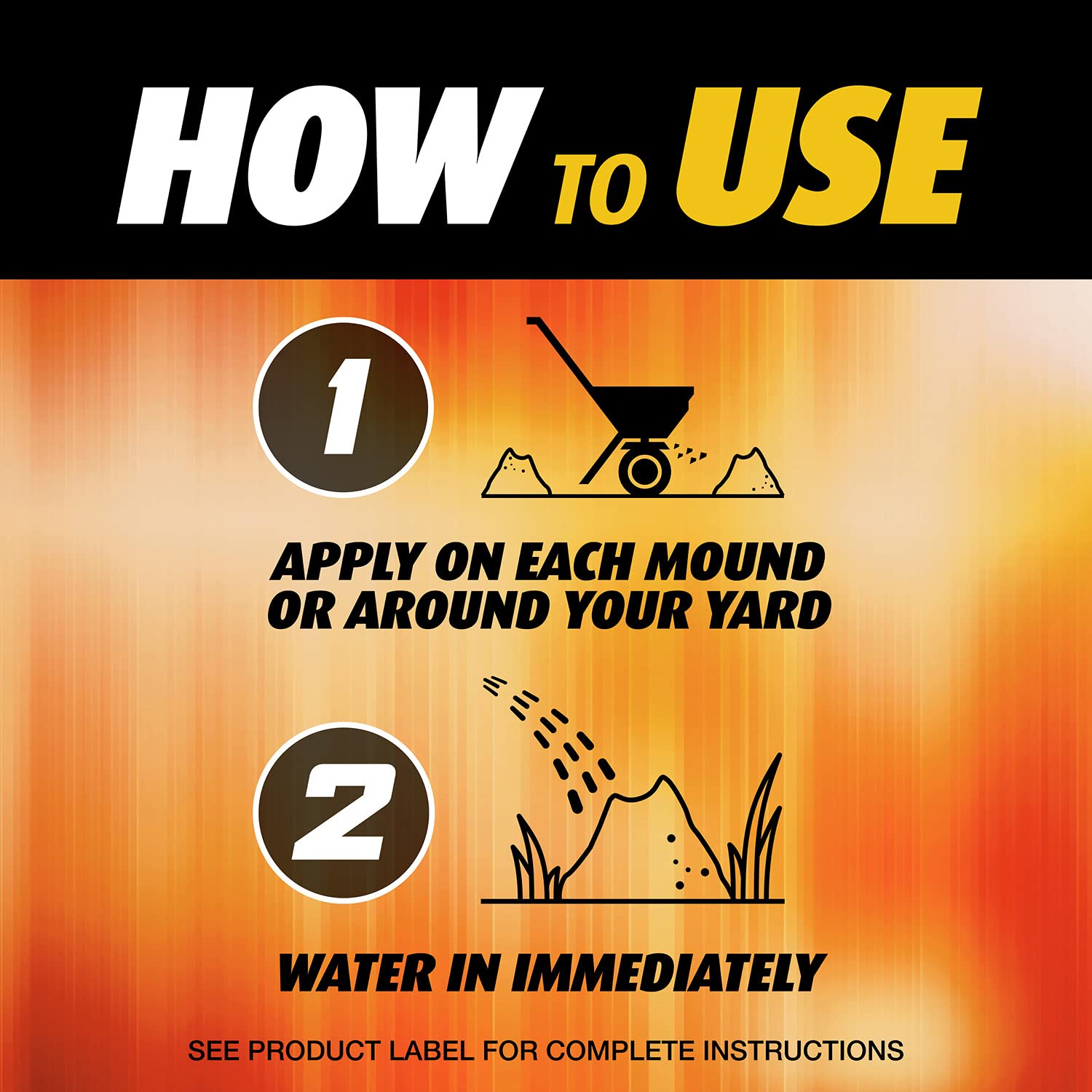 HOW TO USE

1

APPLY ON EACH MOUND OR AROUND YOUR YARD

2

WATER IN IMMEDIATELY

SEE PRODUCT LABEL FOR COMPLETE INSTRUCTIONS