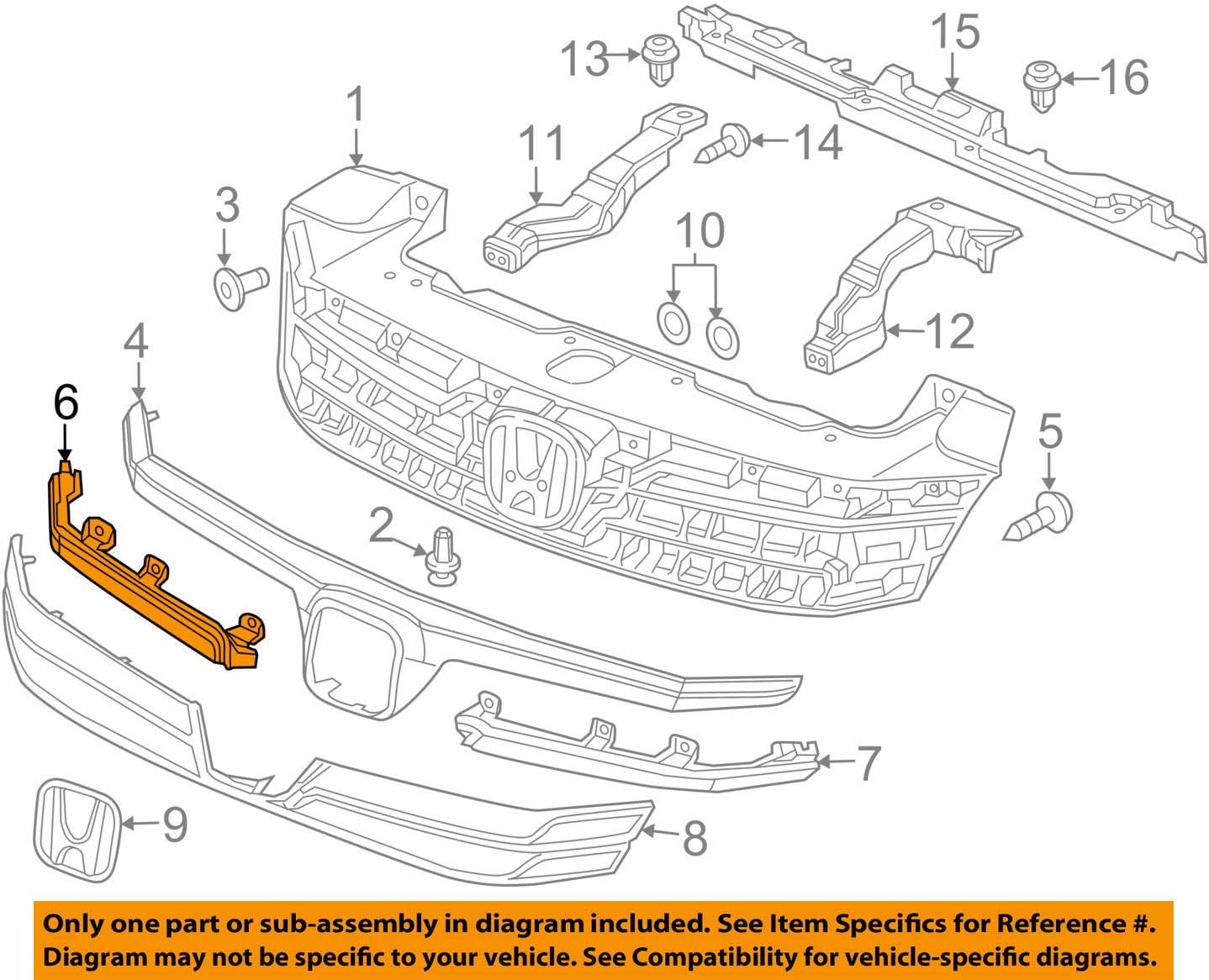 13
15
16
1
11
14
3
10
12
4
6
5
2
7
9
8

Only one part or sub-assembly in diagram included. See Item Specifics for Reference #.
Diagram may not be specific to your vehicle. See Compatibility for vehicle-specific diagrams.