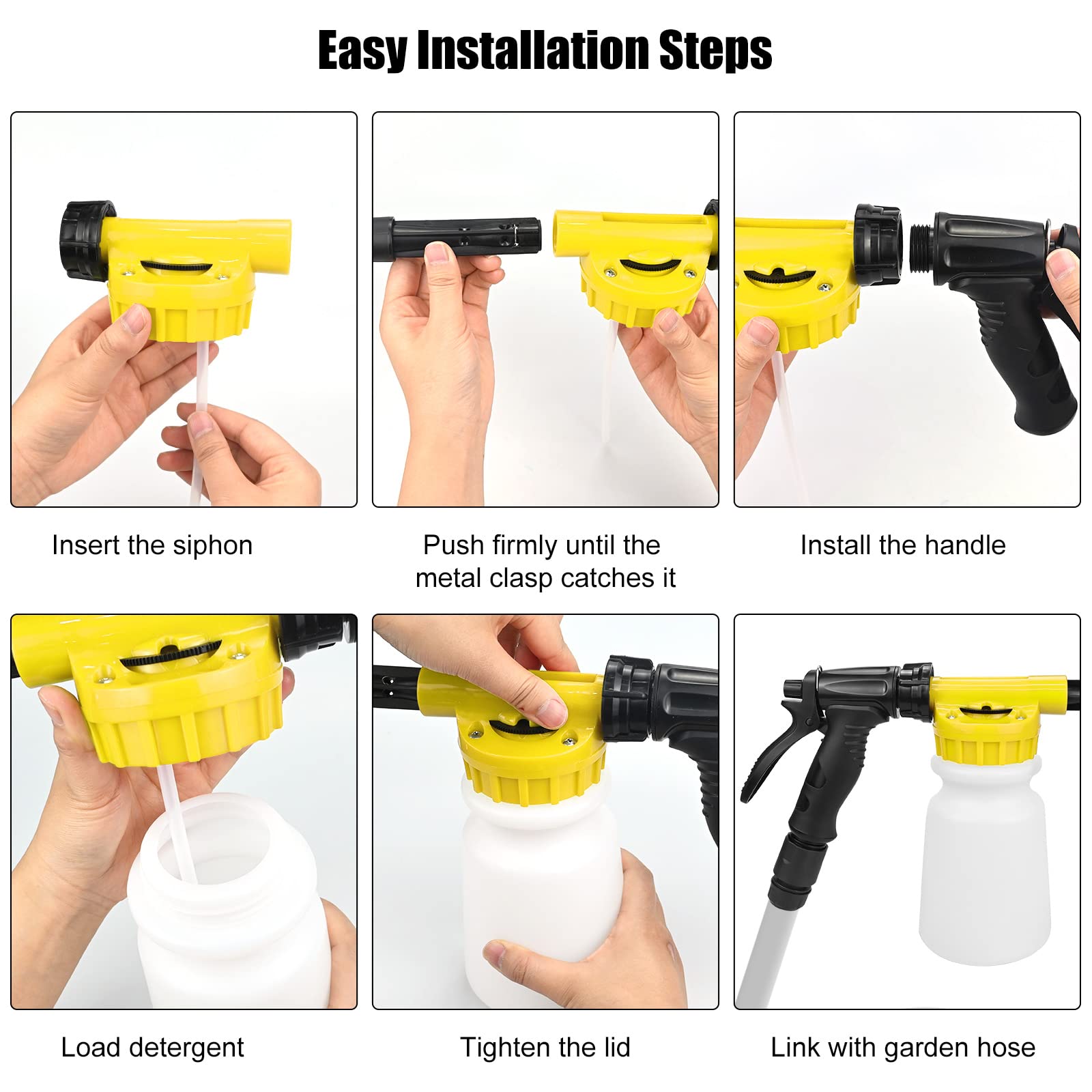 Easy Installation Steps

Insert the siphon

Push firmly until the metal clasp catches it

Install the handle

Load detergent

Tighten the lid

Link with garden hose