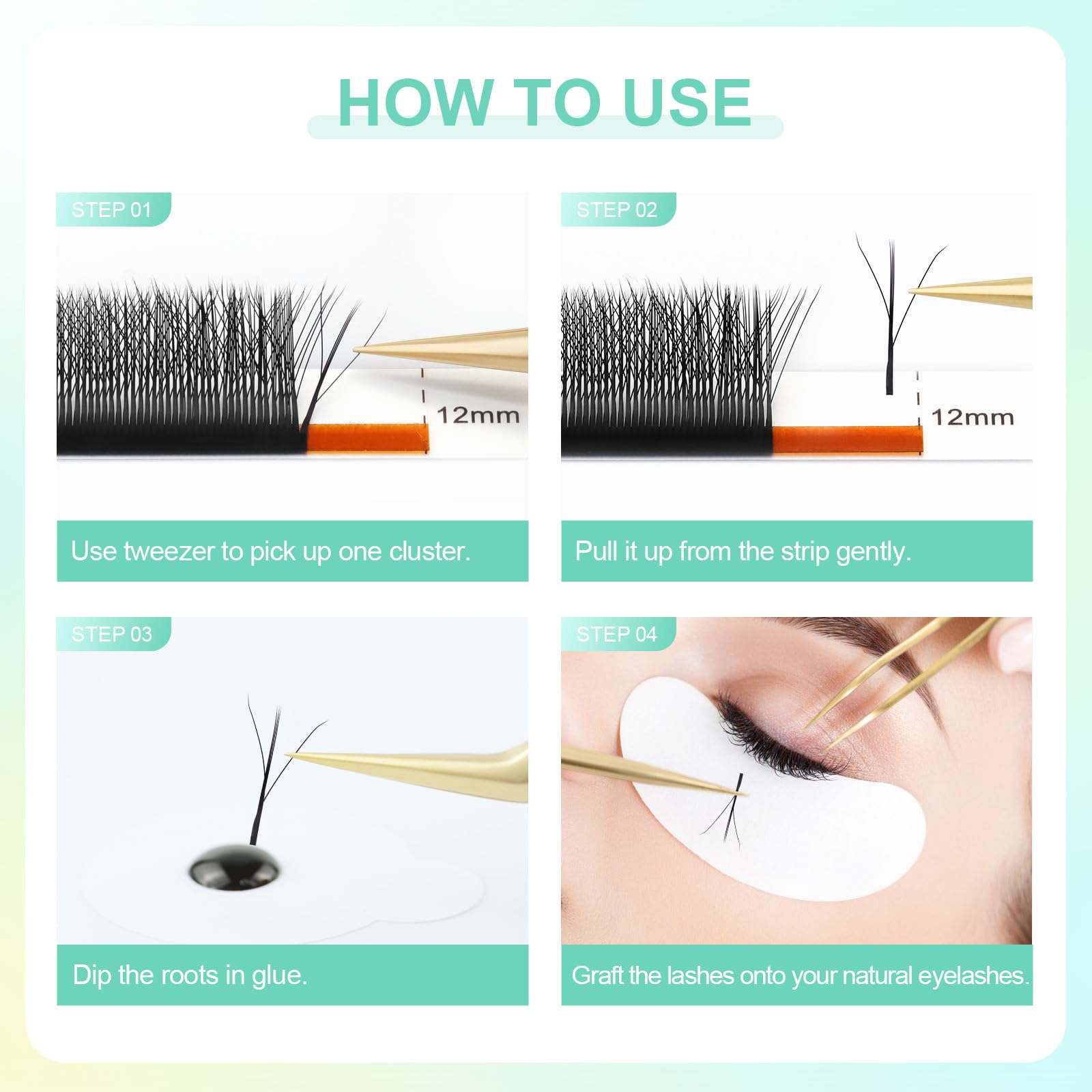 HOW TO USE

STEP 01

12mm

Use tweezer to pick up one cluster.

STEP 02

12mm

Pull it up from the strip gently.

STEP 03

Dip the roots in glue.

STEP 04

Graft the lashes onto your natural eyelashes.