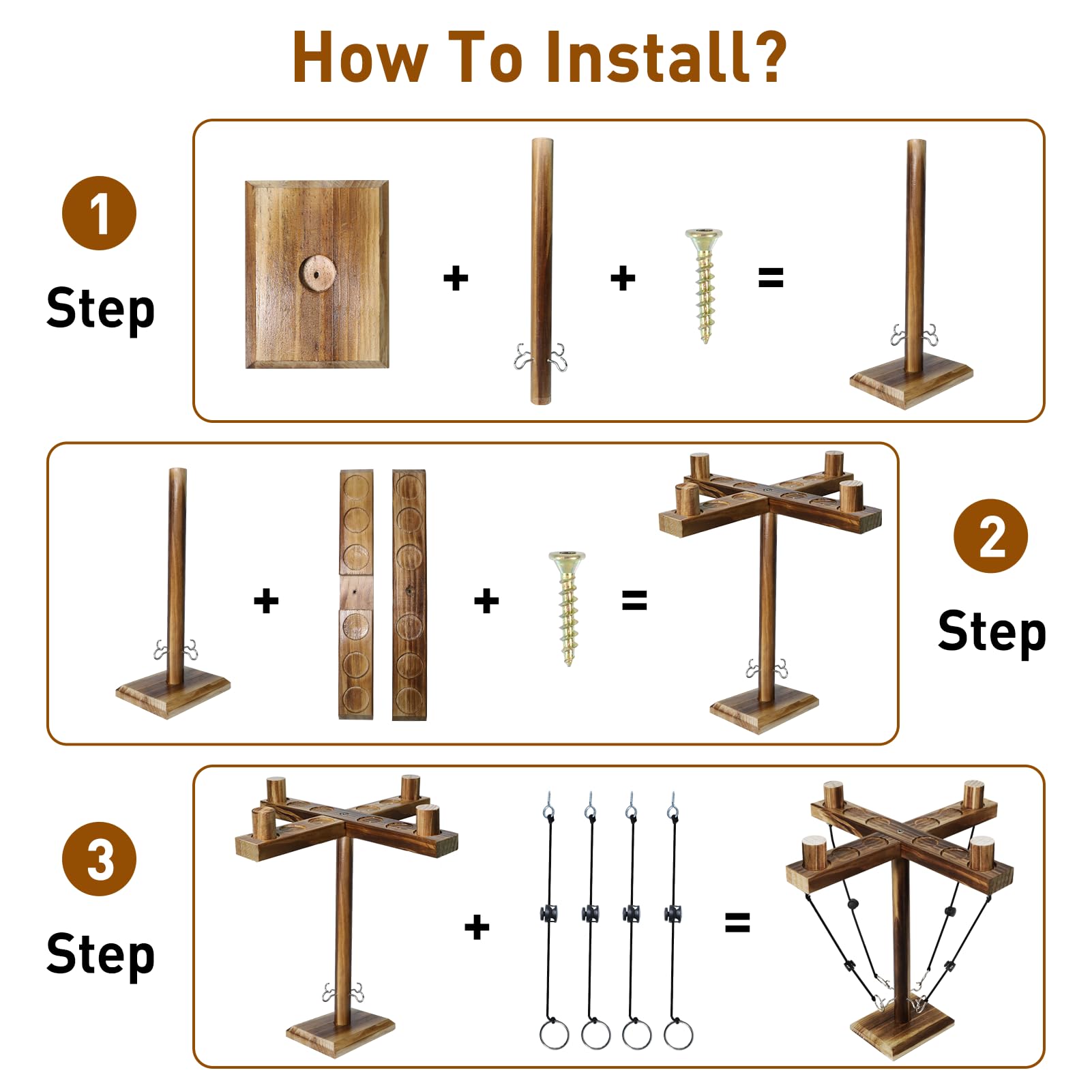 How To Install?

1
Step

+ + =

+ + =

2
Step

3
Step

+ =