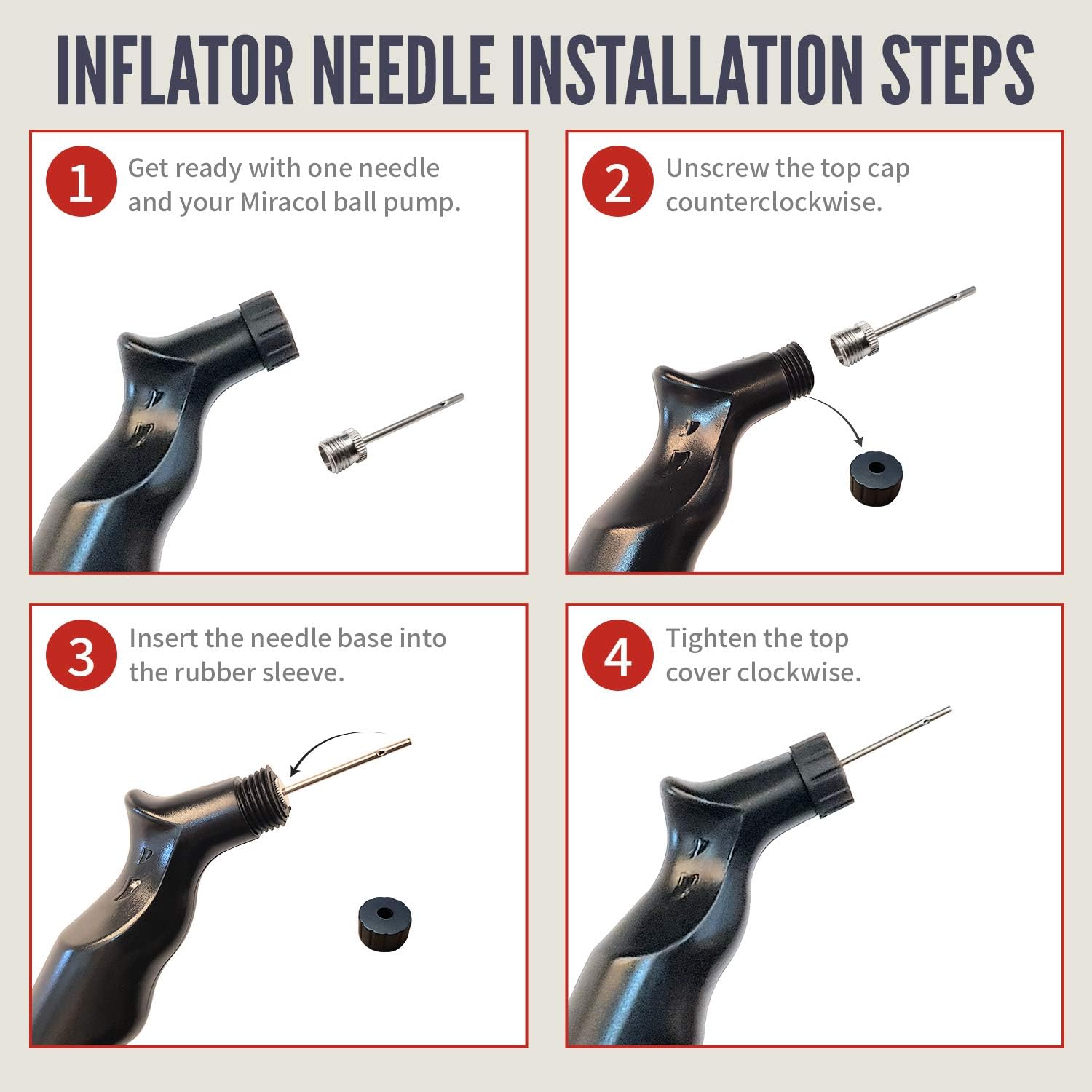 INFLATOR NEEDLE INSTALLATION STEPS

1 Get ready with one needle and your Miracol ball pump.

2 Unscrew the top cap counterclockwise.

3 Insert the needle base into the rubber sleeve.

4 Tighten the top cover clockwise.