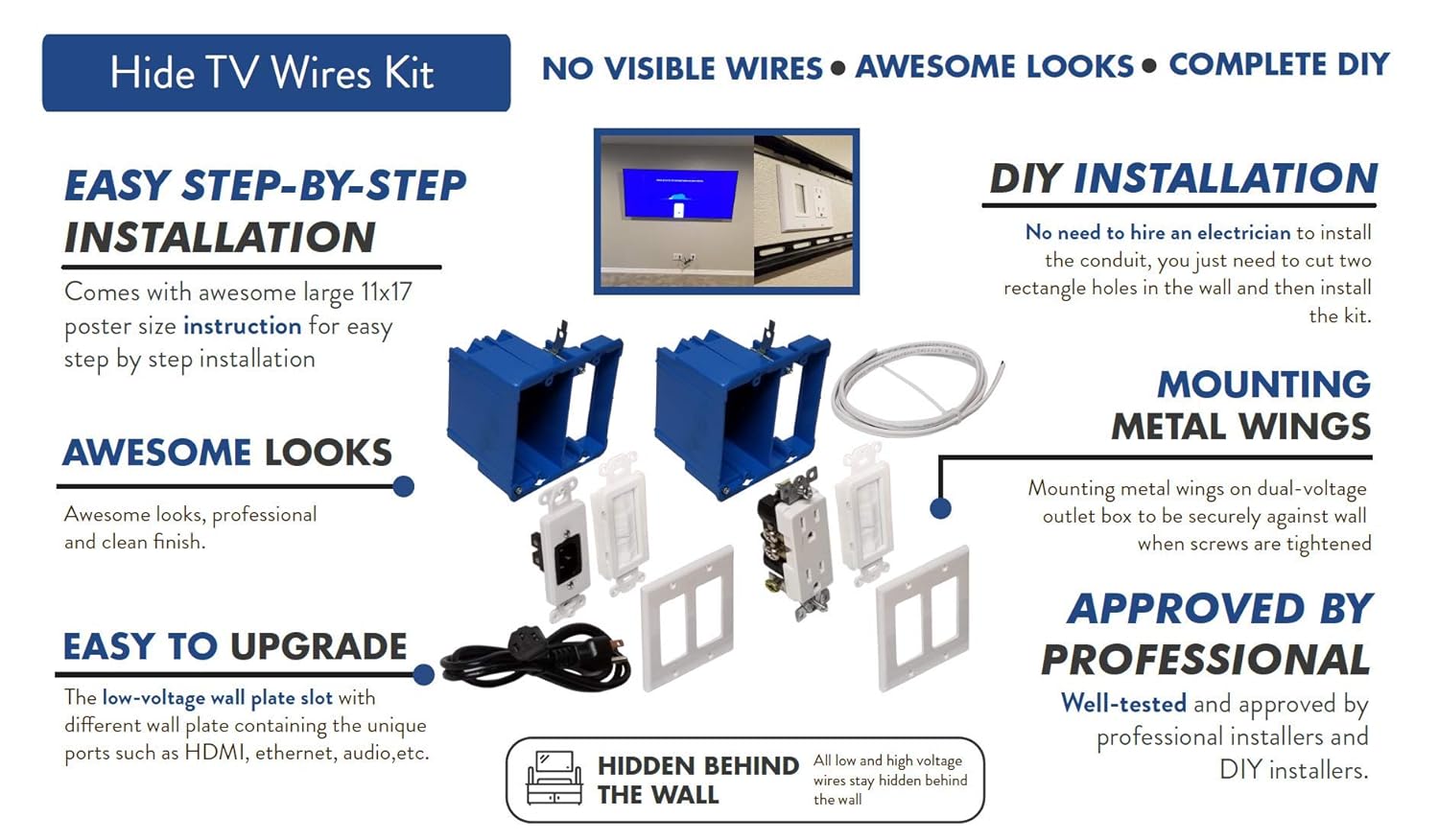 Hide TV Wires Kit

NO VISIBLE WIRES • AWESOME LOOKS • COMPLETE DIY

EASY STEP-BY-STEP INSTALLATION

Comes with awesome large 11x17 poster size instruction for easy step by step installation

AWESOME LOOKS

Awesome looks, professional and clean finish.

EASY TO UPGRADE

The low-voltage wall plate slot with different wall plate containing the unique ports such as HDMI, ethernet, audio,etc.

DIY INSTALLATION

No need to hire an electrician to install the conduit, you just need to cut two rectangle holes in the wall and then install the kit.

MOUNTING METAL WINGS

Mounting metal wings on dual-voltage outlet box to be securely against wall when screws are tightened

APPROVED BY PROFESSIONAL

Well-tested and approved by professional installers and DIY installers.

HIDDEN BEHIND THE WALL

All low and high voltage wires stay hidden behind the wall