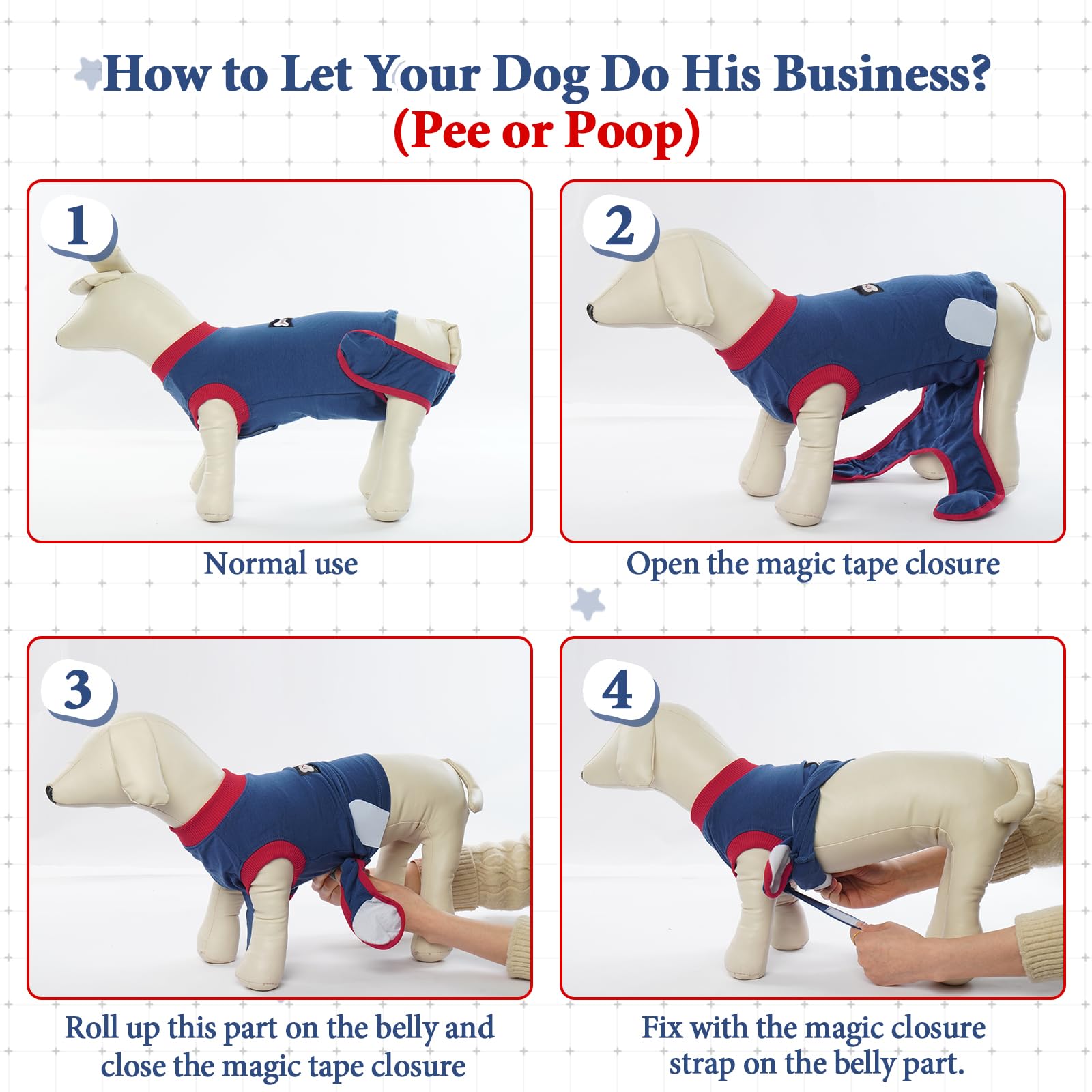 How to Let Your Dog Do His Business?
(Pee or Poop)

1

Normal use

2

Open the magic tape closure

3

Roll up this part on the belly and close the magic tape closure

4

Fix with the magic closure strap on the belly part.