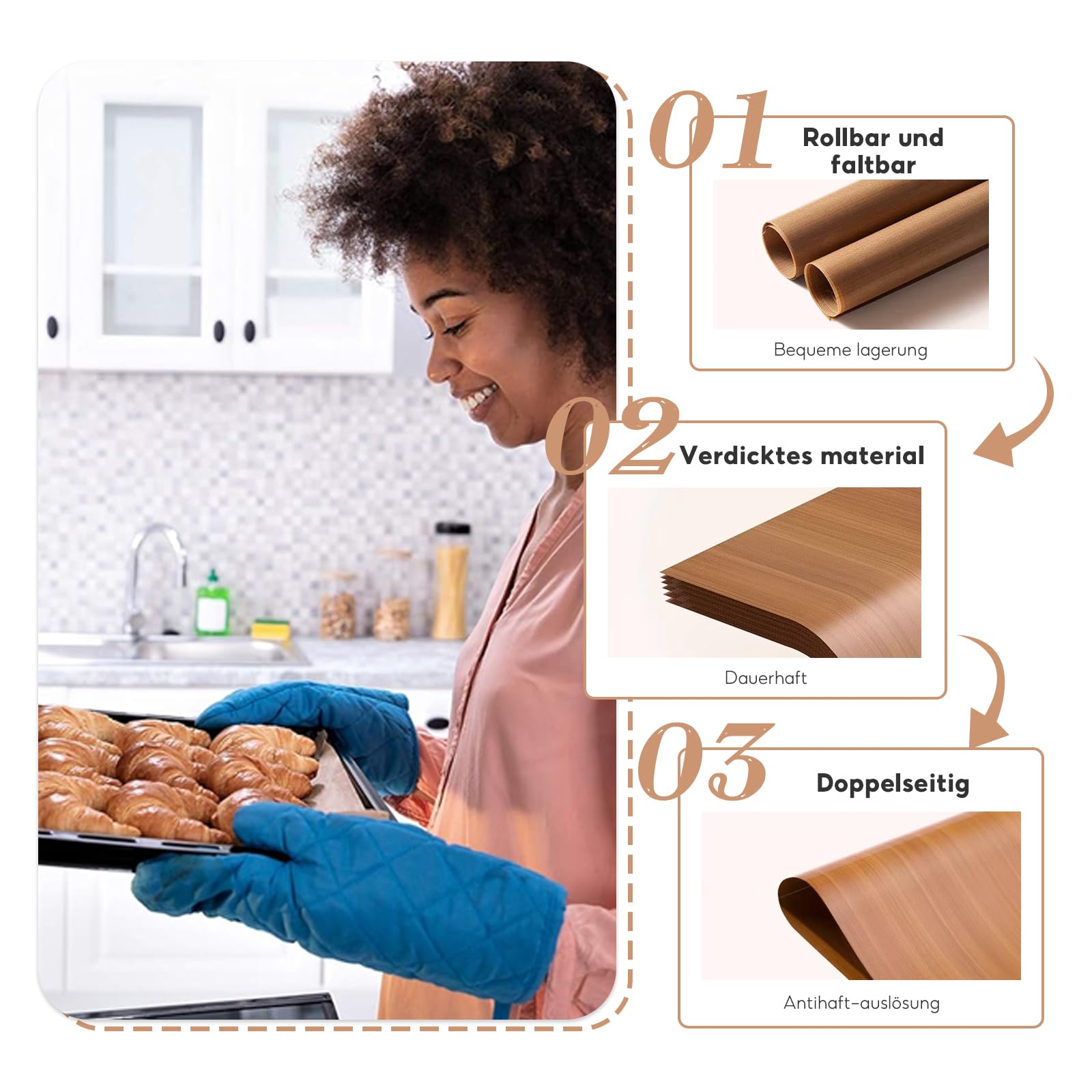 01
Rollbar und faltbar

Bequeme lagerung

02
Verdicktes material

Dauerhaft

03
Doppelseitig

Antihaft-auslösung