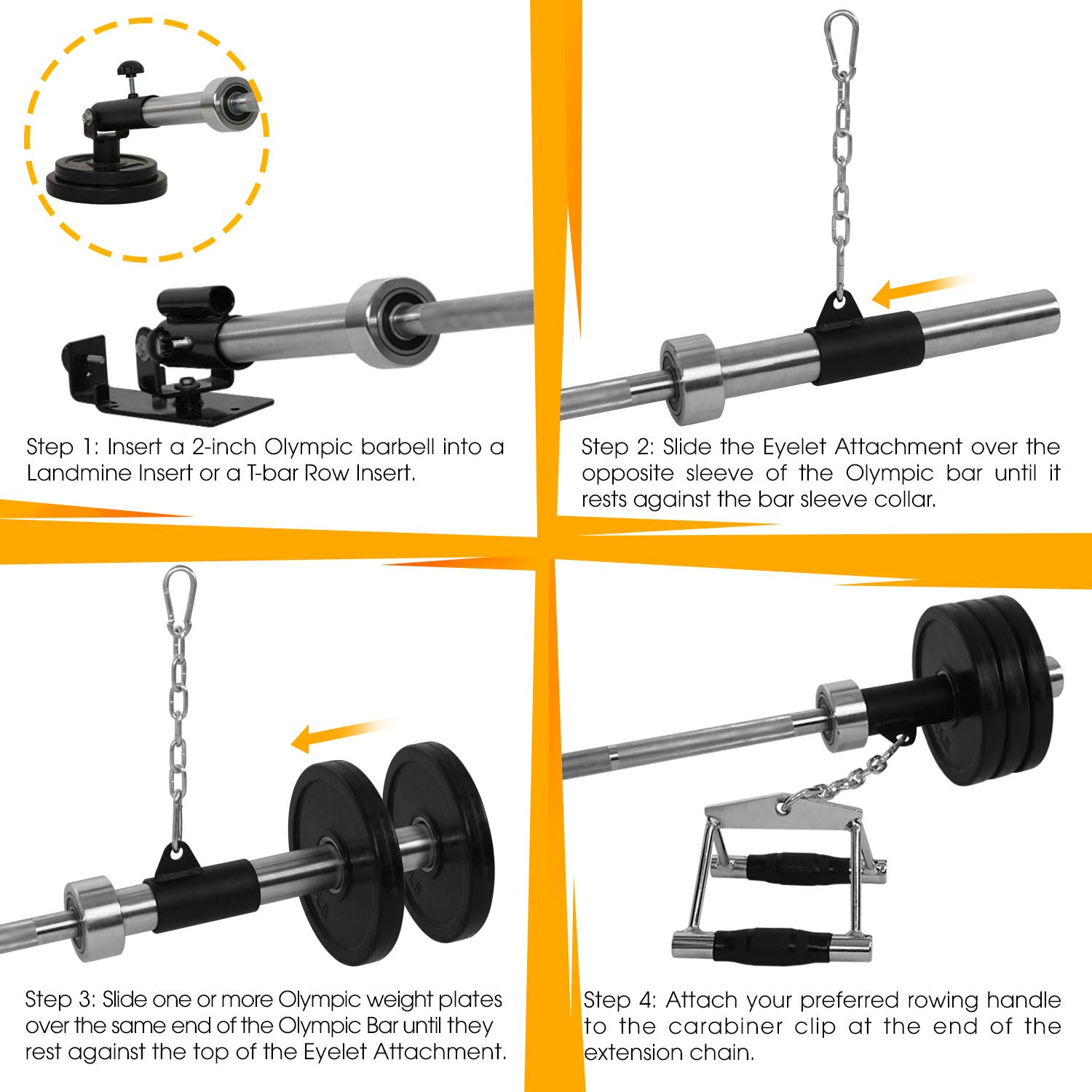 Step 1: Insert a 2-inch Olympic barbell into a Landmine Insert or a T-bar Row Insert.

Step 2: Slide the Eyelet Attachment over the opposite sleeve of the Olympic bar until it rests against the bar sleeve collar.

Step 3: Slide one or more Olympic weight plates over the same end of the Olympic Bar until they rest against the top of the Eyelet Attachment.

Step 4: Attach your preferred rowing handle to the carabiner clip at the end of the extension chain.