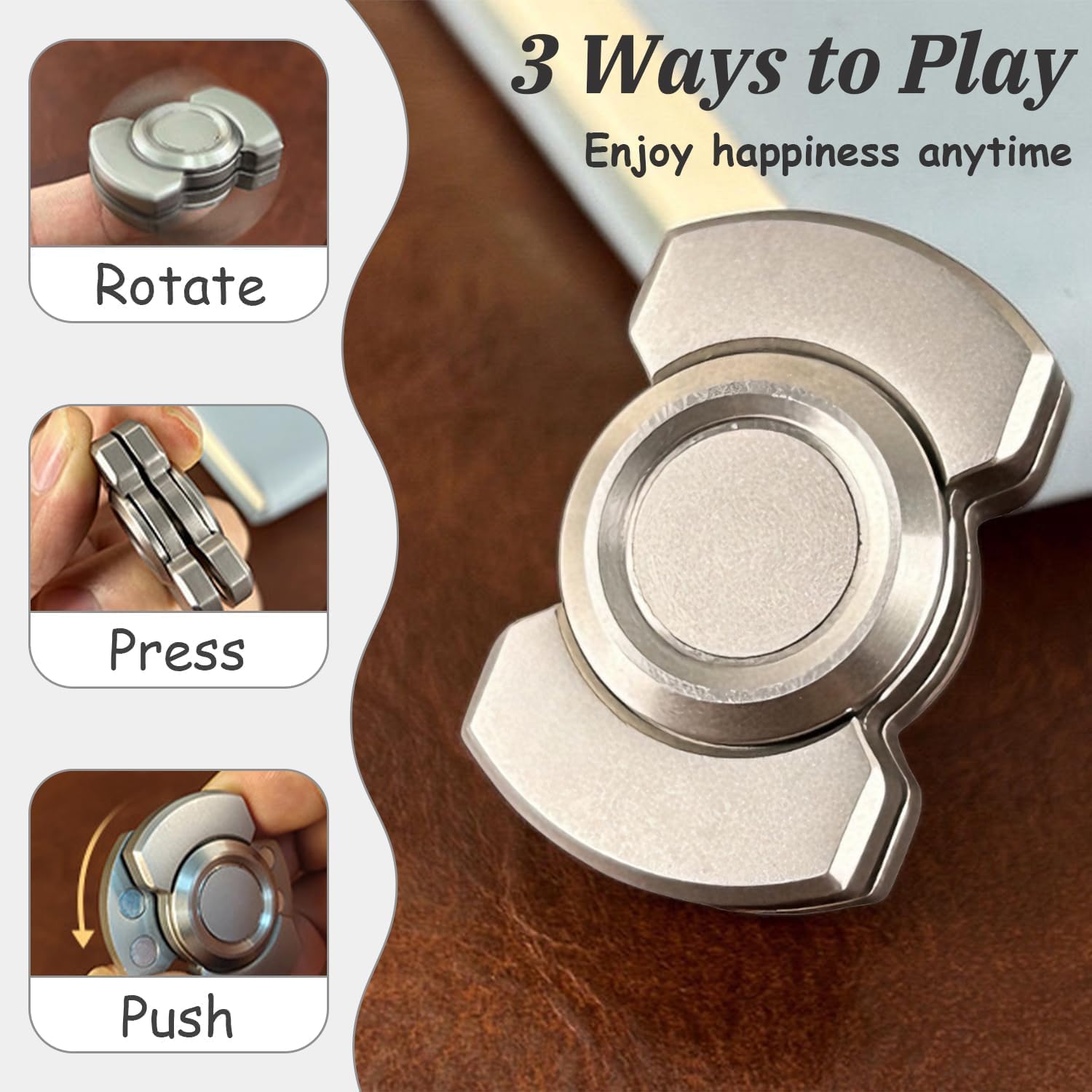 3 Ways to Play

Enjoy happiness anytime

Rotate

Press

Push