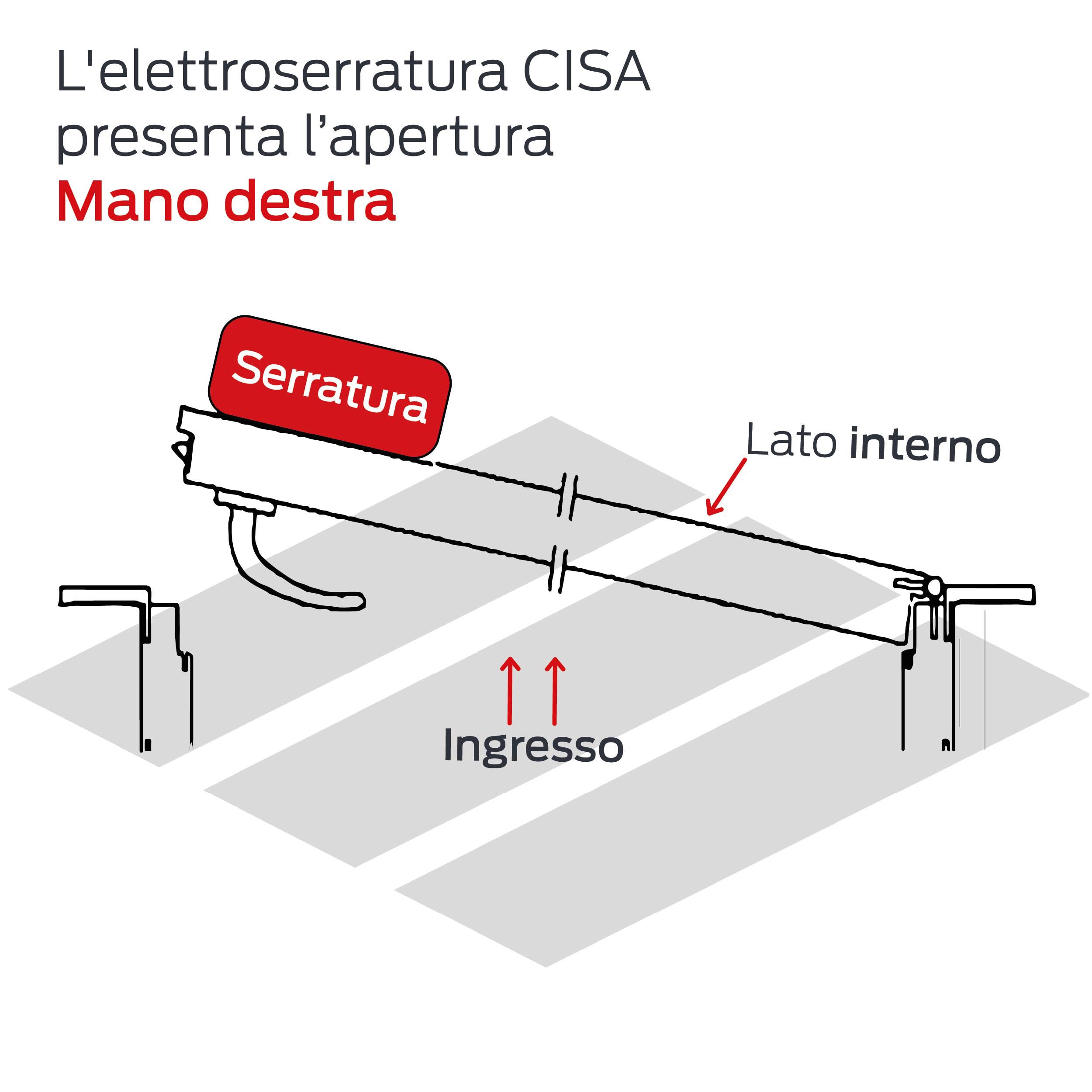 L'elettroserratura CISA presenta l’apertura
Mano destra

Serratura

Lato interno

Ingresso