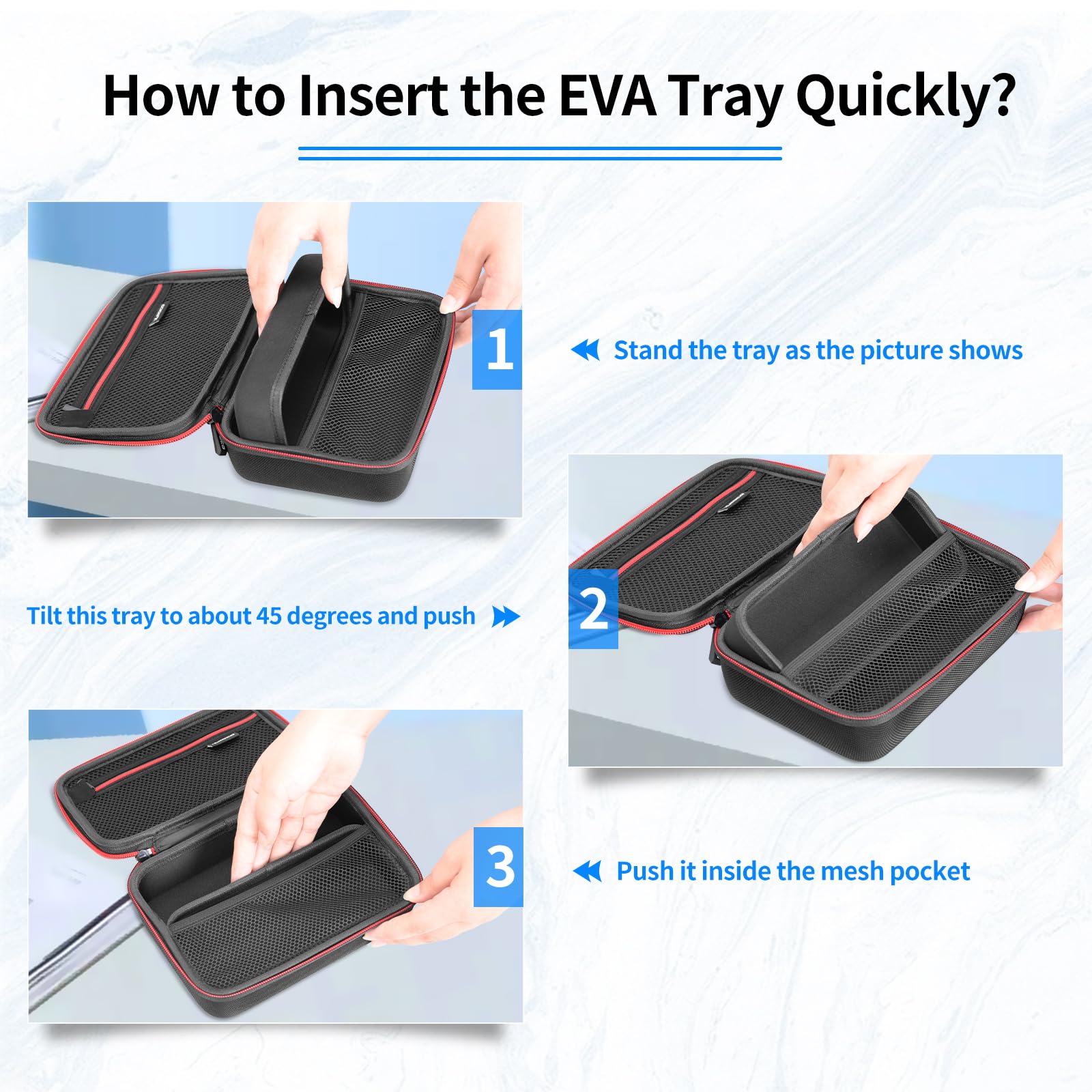 How to Insert the EVA Tray Quickly?

1

Stand the tray as the picture shows

Tilt this tray to about 45 degrees and push

2

3

Push it inside the mesh pocket