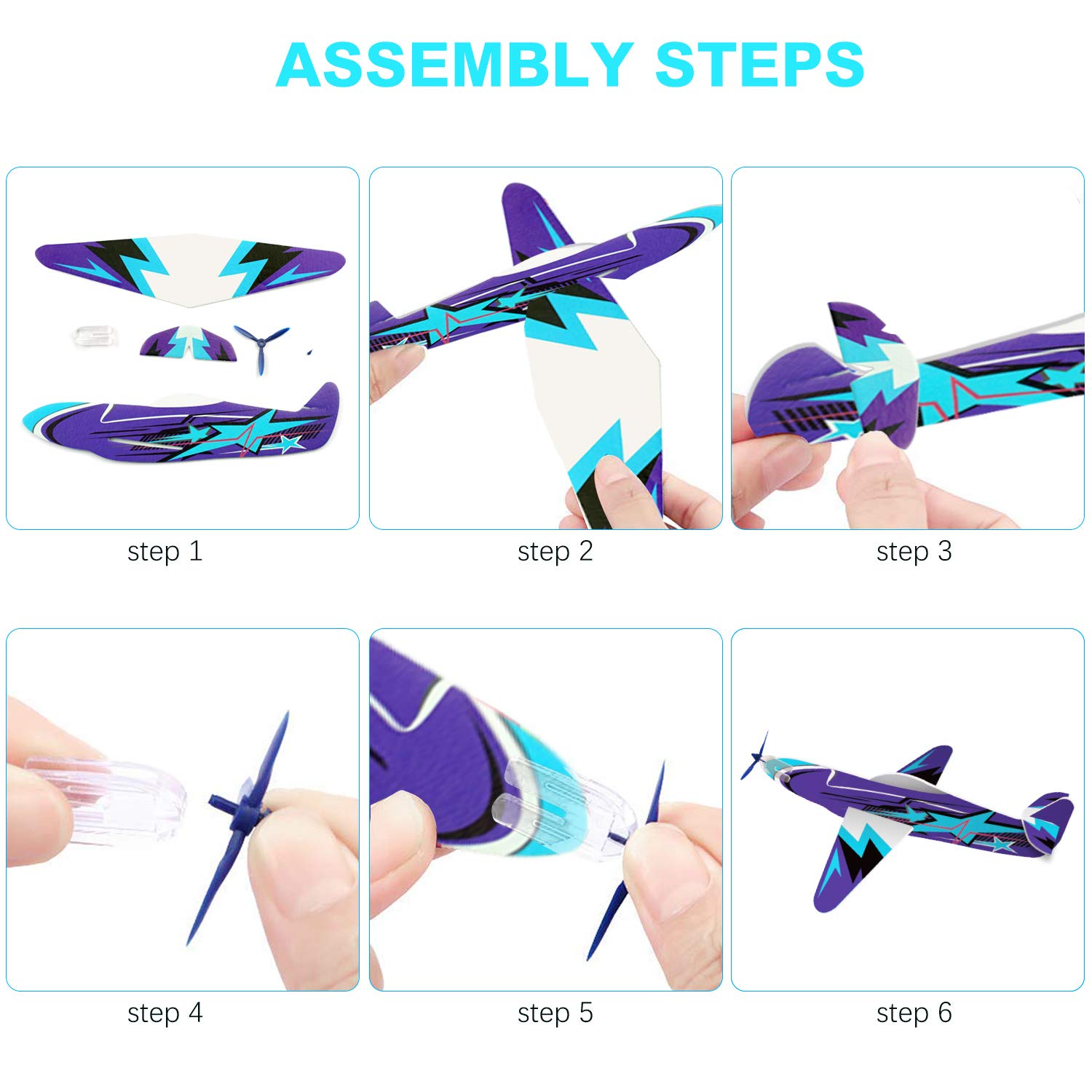 ASSEMBLY STEPS

step 1

step 2

step 3

step 4

step 5

step 6