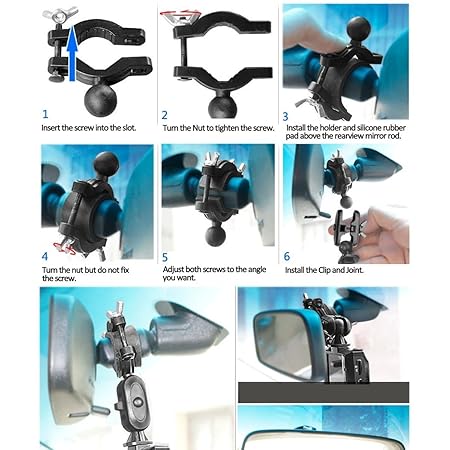 1
Insert the screw into the slot.

2
Turn the Nut to tighten the screw.

3
Install the holder and silicone rubber pad above the rearview mirror rod.

4
Turn the nut but do not fix the screw.

5
Adjust both screws to the angle you want.

6
Install the Clip and Joint.