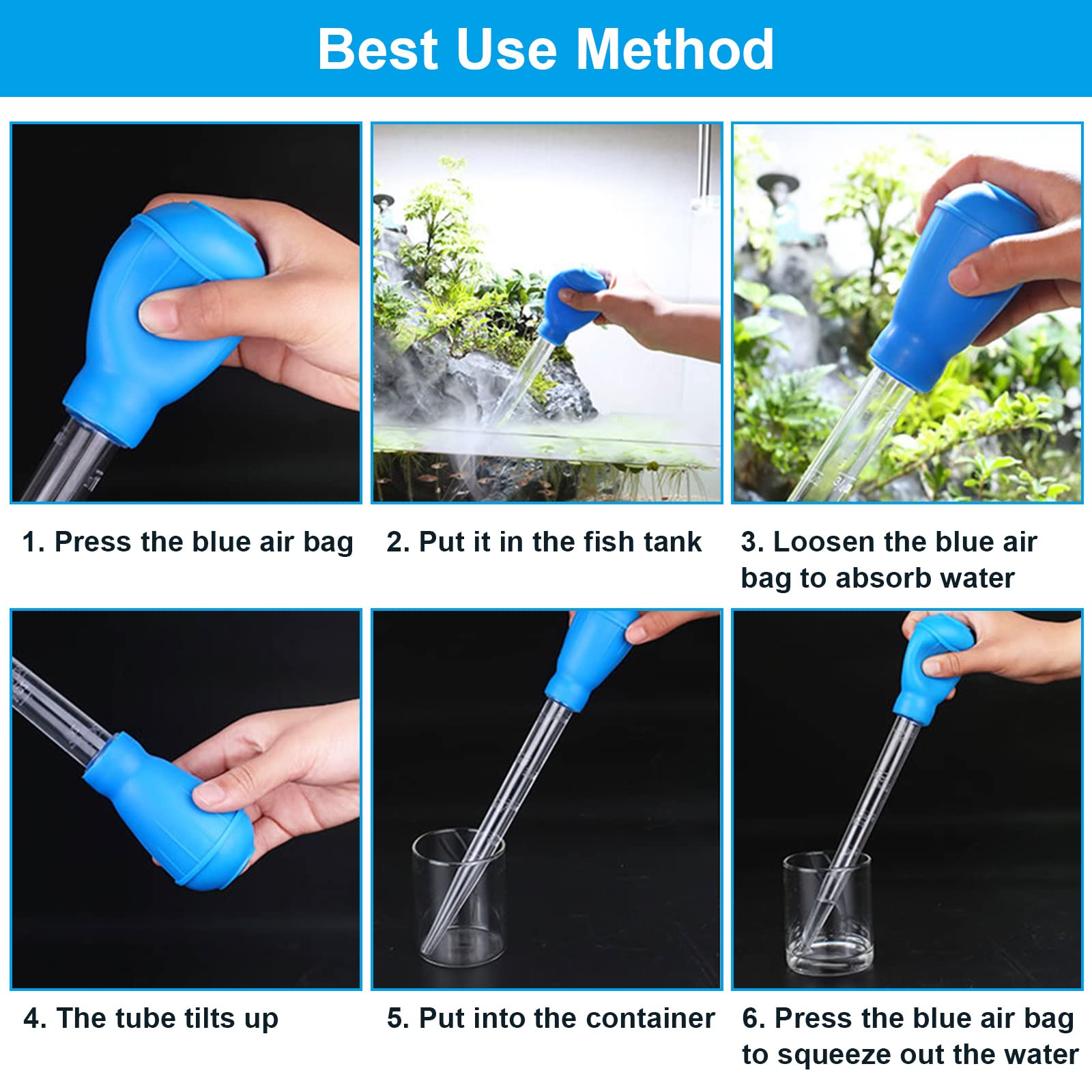 Best Use Method

1. Press the blue air bag

2. Put it in the fish tank

3. Loosen the blue air bag to absorb water

4. The tube tilts up

5. Put into the container

6. Press the blue air bag to squeeze out the water