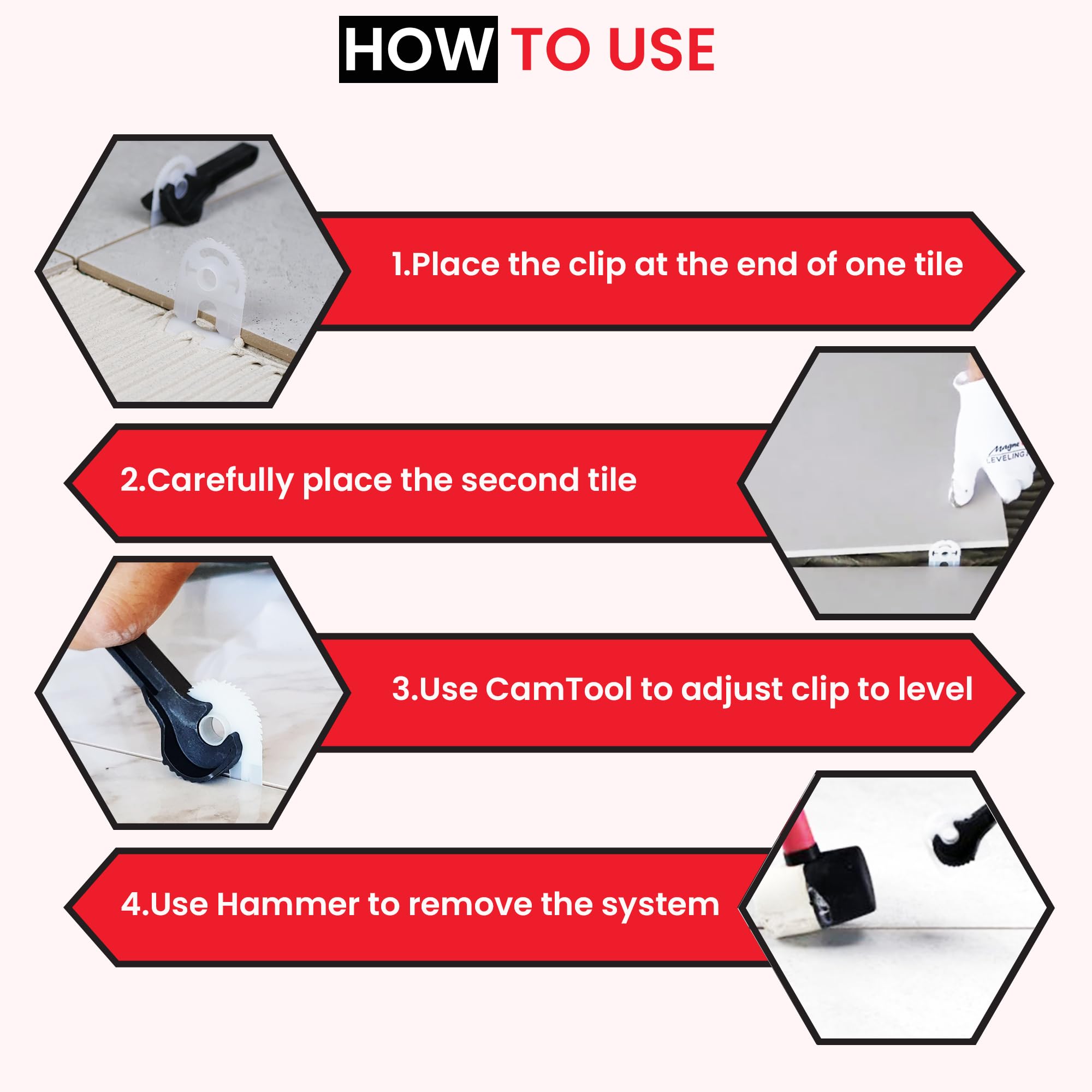 HOW TO USE

1.Place the clip at the end of one tile

2.Carefully place the second tile

Magne LEVELING

3.Use CamTool to adjust clip to level

4.Use Hammer to remove the system