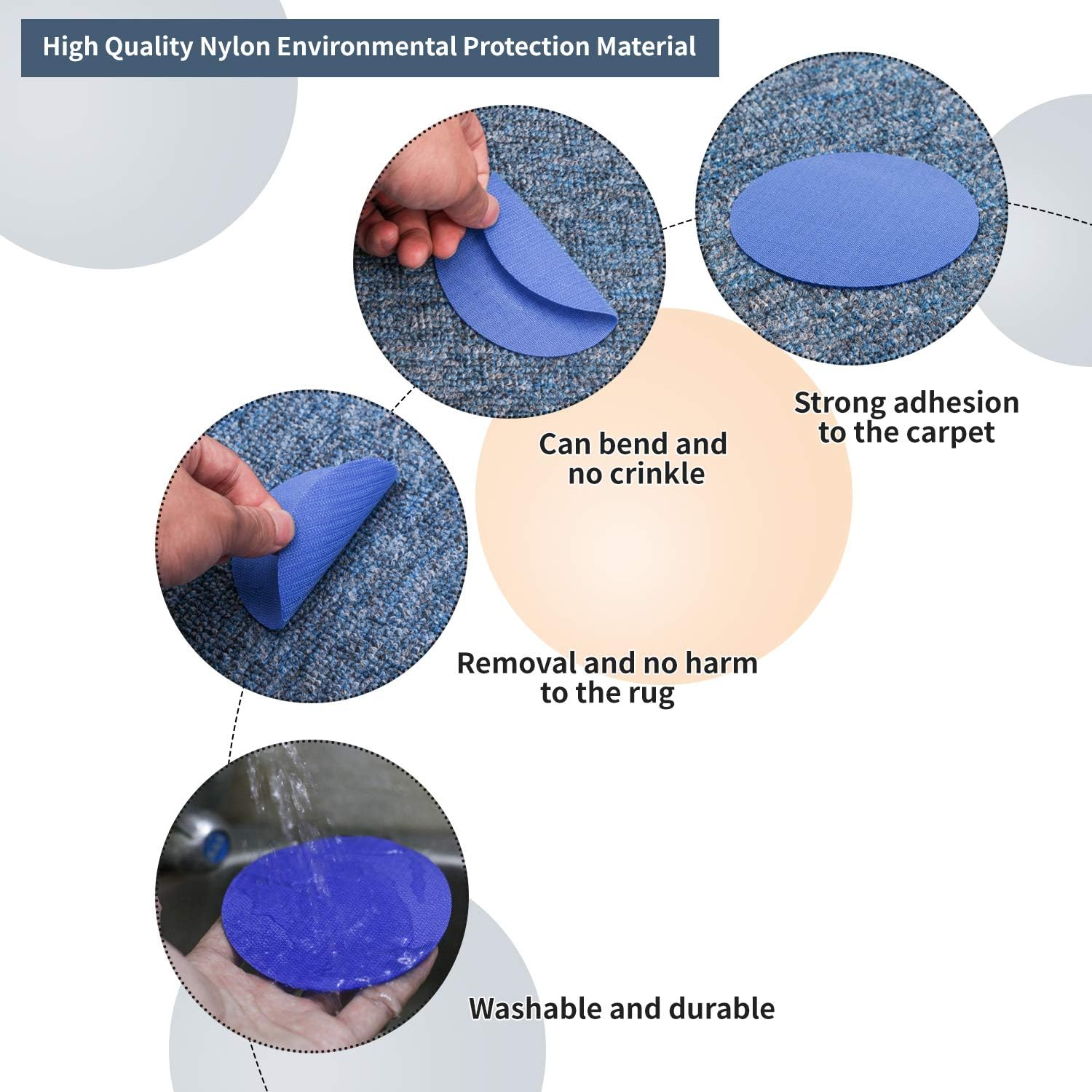 High Quality Nylon Environmental Protection Material

Strong adhesion to the carpet

Can bend and no crinkle

Removal and no harm to the rug

Washable and durable