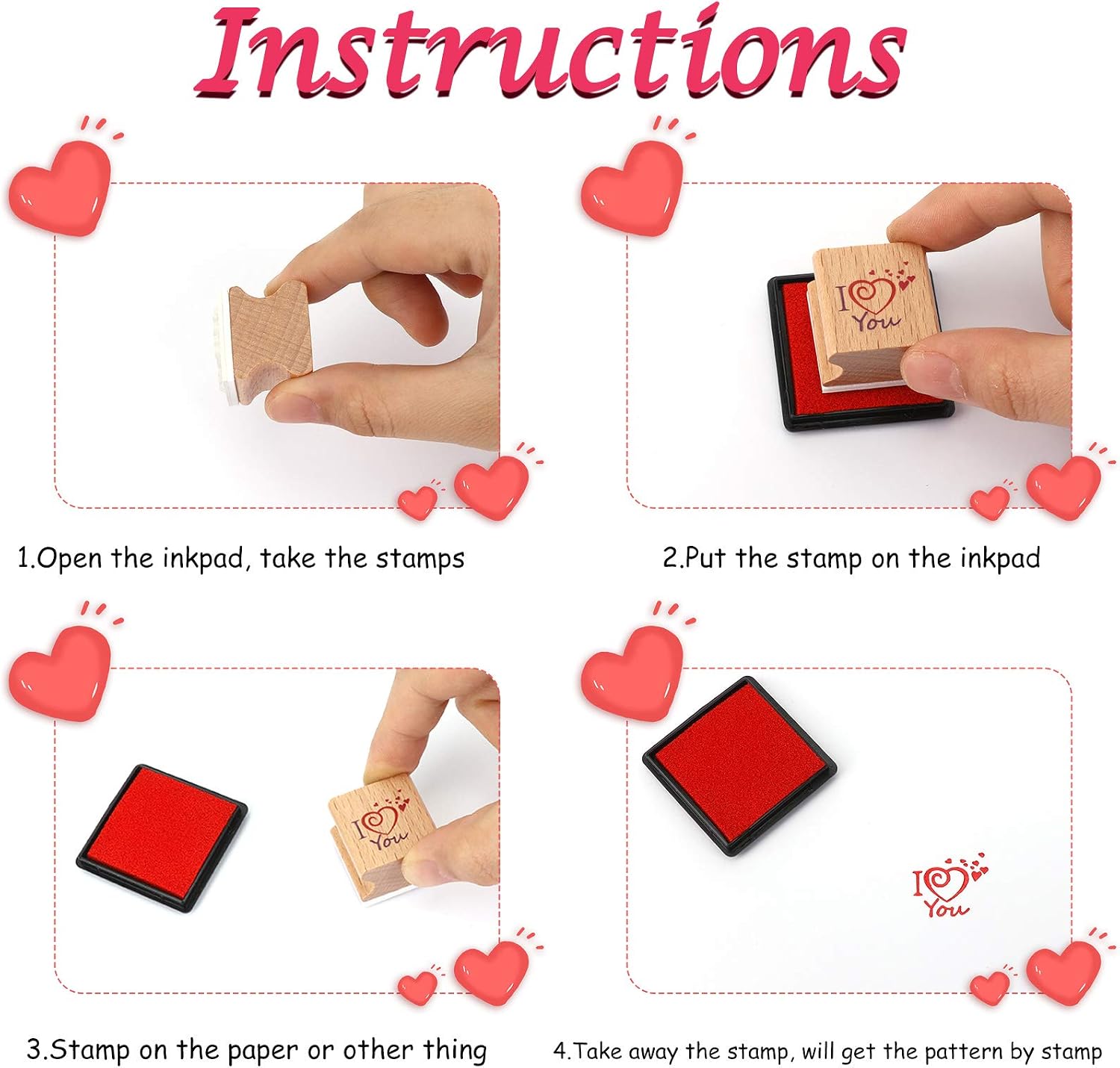 Instructions

I You

1.Open the inkpad, take the stamps

2.Put the stamp on the inkpad

I You

I You

3.Stamp on the paper or other thing

4.Take away the stamp, will get the pattern by stamp