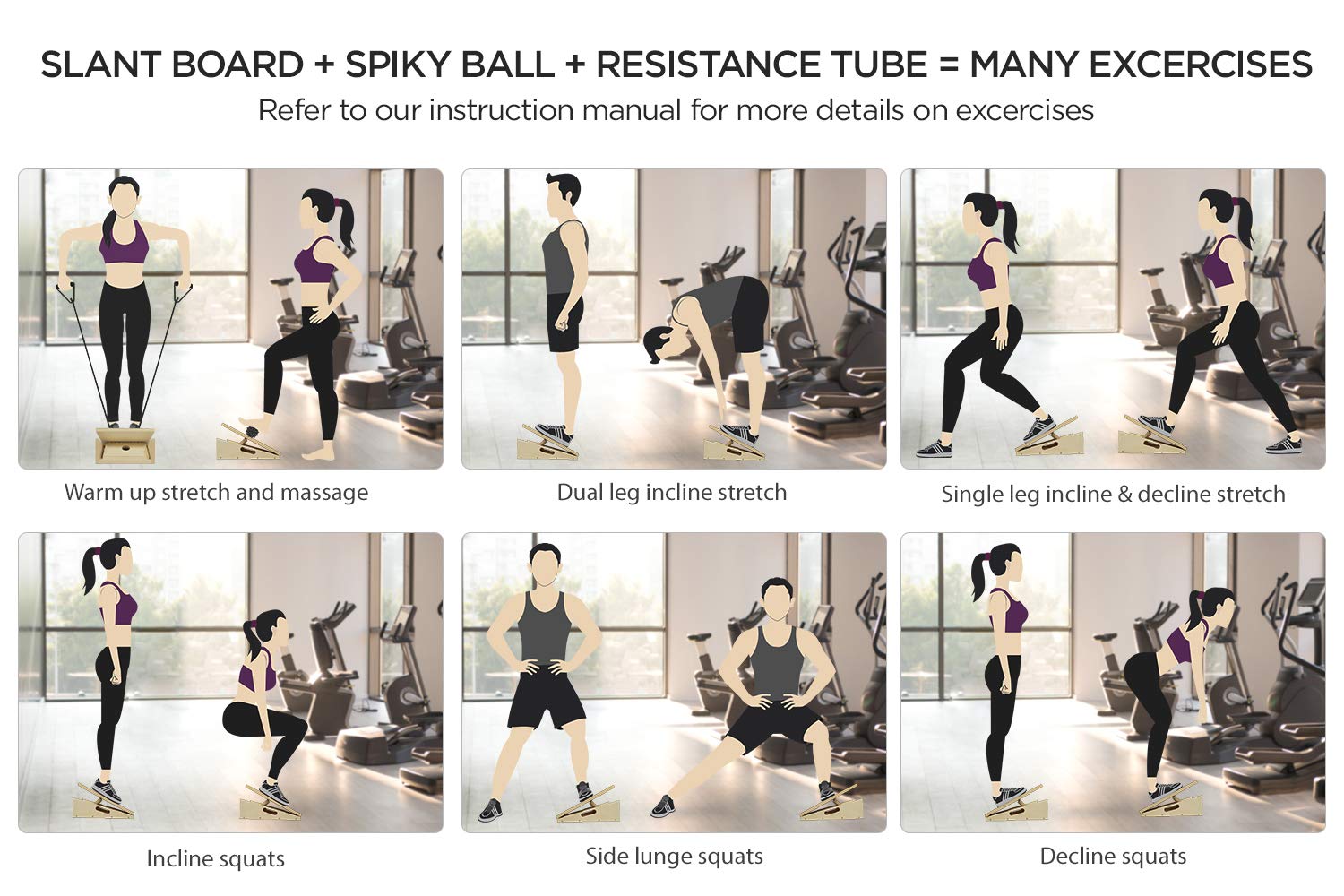 SLANT BOARD + SPIKY BALL + RESISTANCE TUBE = MANY EXCERCISES
Refer to our instruction manual for more details on excercises

Warm up stretch and massage

Dual leg incline stretch

Single leg incline & decline stretch

Incline squats

Side lunge squats

Decline squats