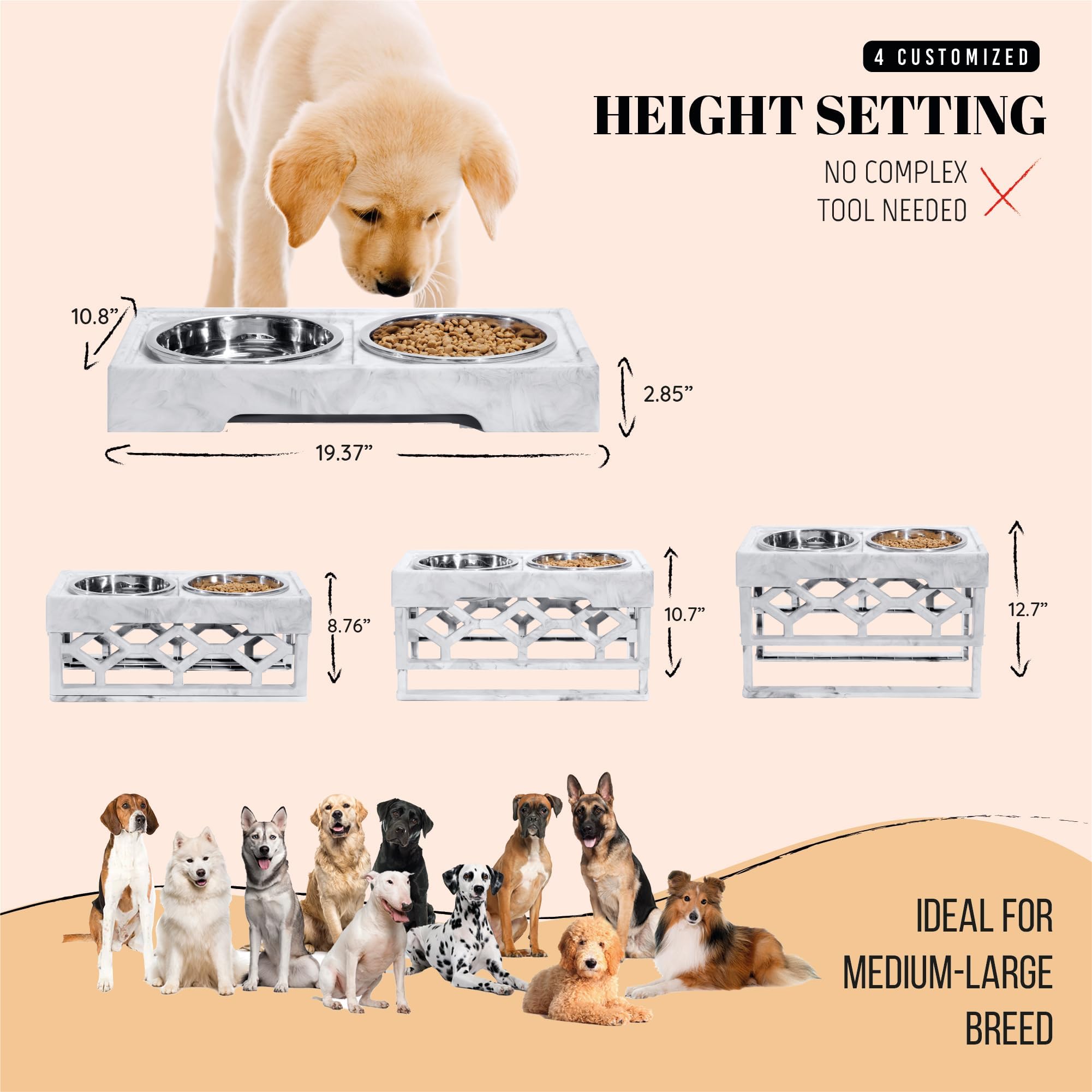 4 CUSTOMIZED

HEIGHT SETTING

NO COMPLEX TOOL NEEDED

10.8”

2.85”

19.37”

8.76”

10.7”

12.7”

IDEAL FOR MEDIUM-LARGE BREED