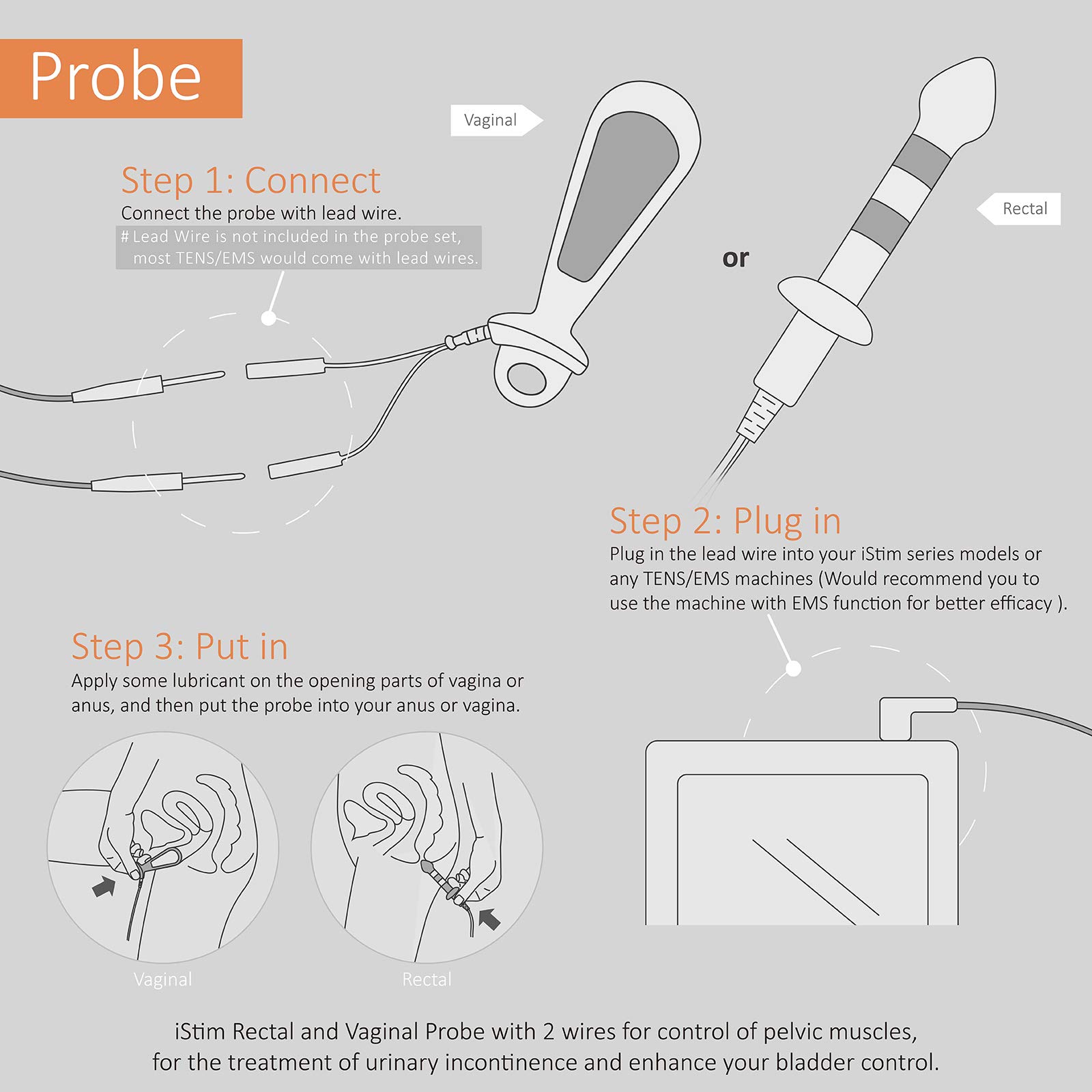 Probe

Vaginal

Step 1: Connect

Connect the probe with lead wire.

# Lead Wire is not included in the probe set, most TENS/EMS would come with lead wires.

or

Rectal

Step 2: Plug in

Plug in the lead wire into your iStim series models or any TENS/EMS machines (Would recommend you to use the machine with EMS function for better efficacy ).

Step 3: Put in

Apply some lubricant on the opening parts of vagina or anus, and then put the probe into your anus or vagina.

Vaginal

Rectal

iStim Rectal and Vaginal Probe with 2 wires for control of pelvic muscles, for the treatment of urinary incontinence and enhance your bladder control.