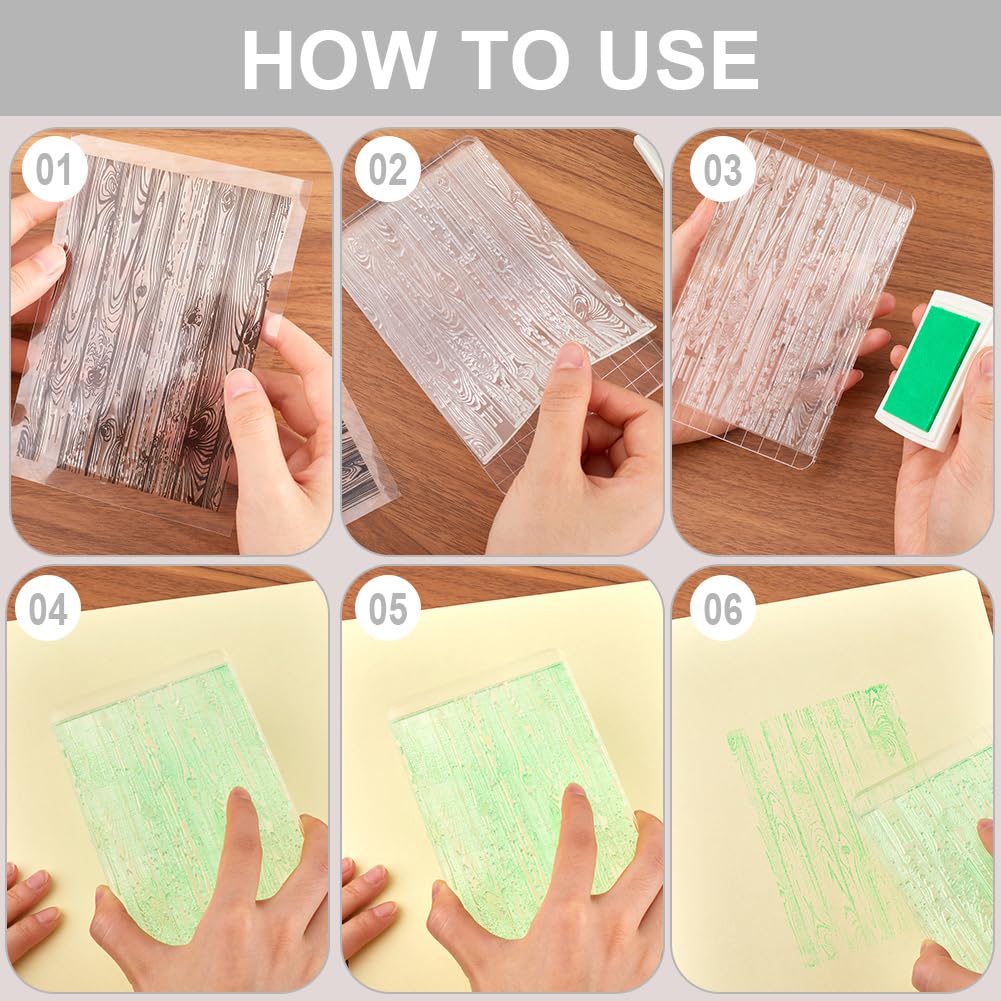 HOW TO USE

01

02

03

04

05

06