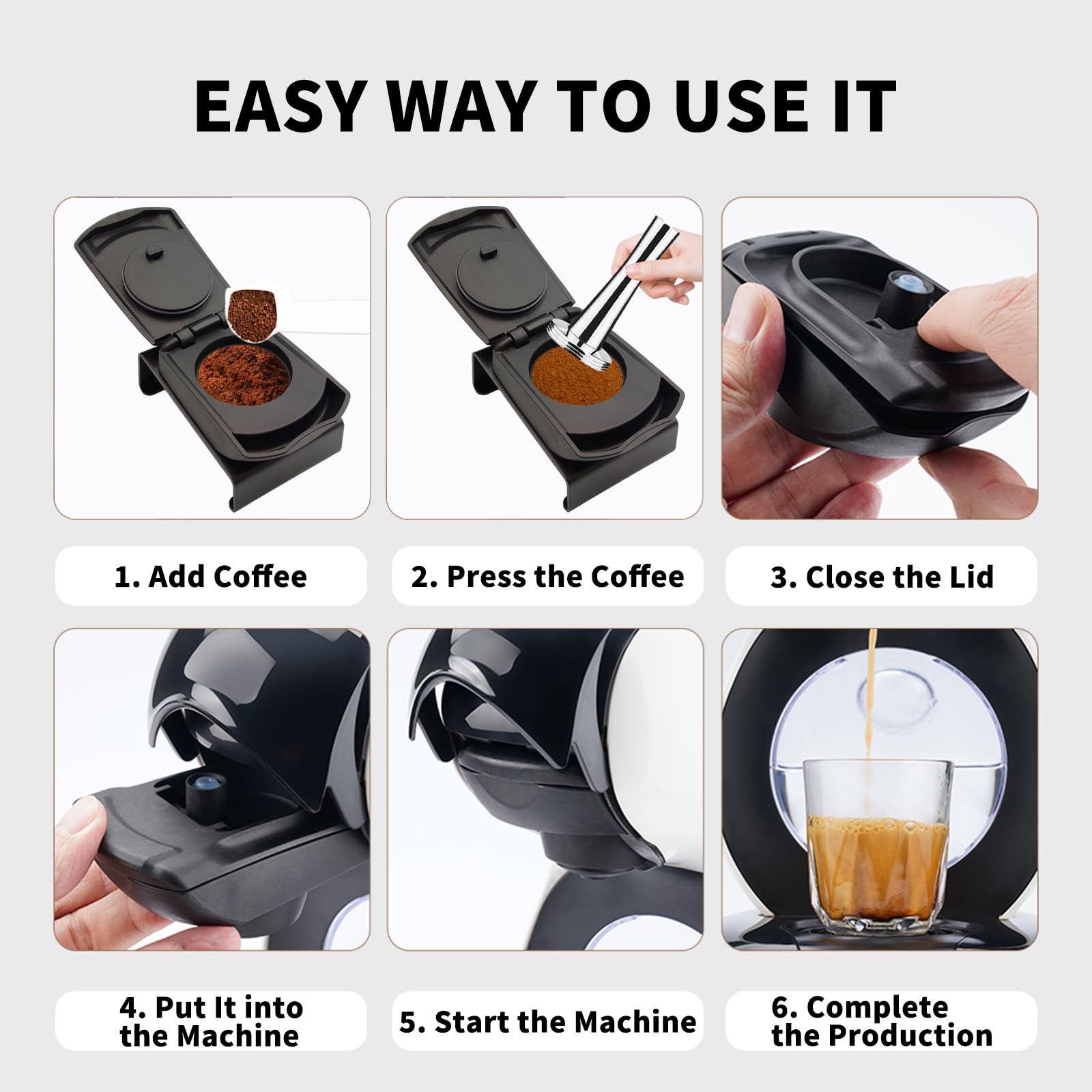 EASY WAY TO USE IT

1. Add Coffee

2. Press the Coffee

3. Close the Lid

4. Put It into the Machine

5. Start the Machine

6. Complete the Production