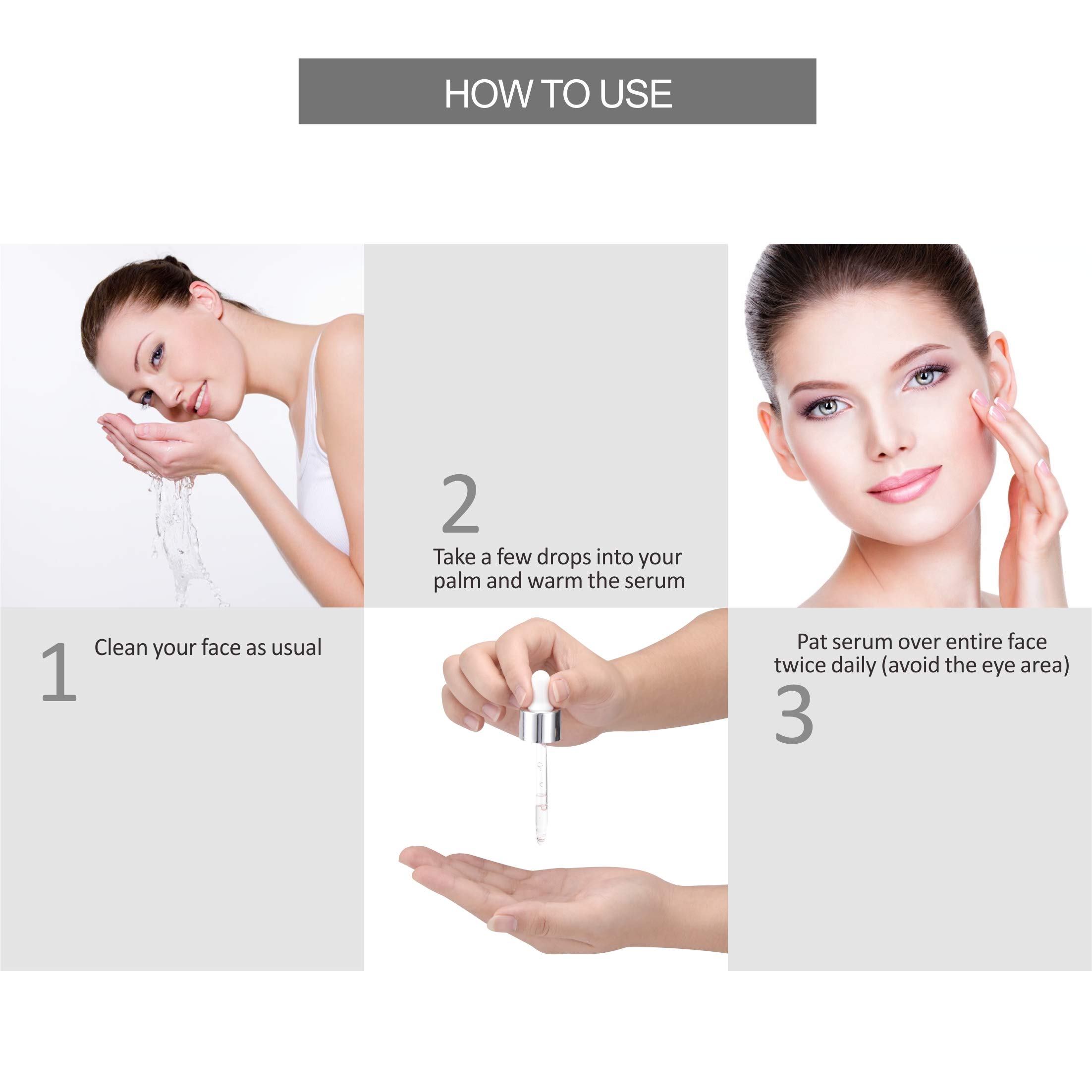 HOW TO USE

1 Clean your face as usual

2
Take a few drops into your palm and warm the serum

Pat serum over entire face twice daily (avoid the eye area)
3