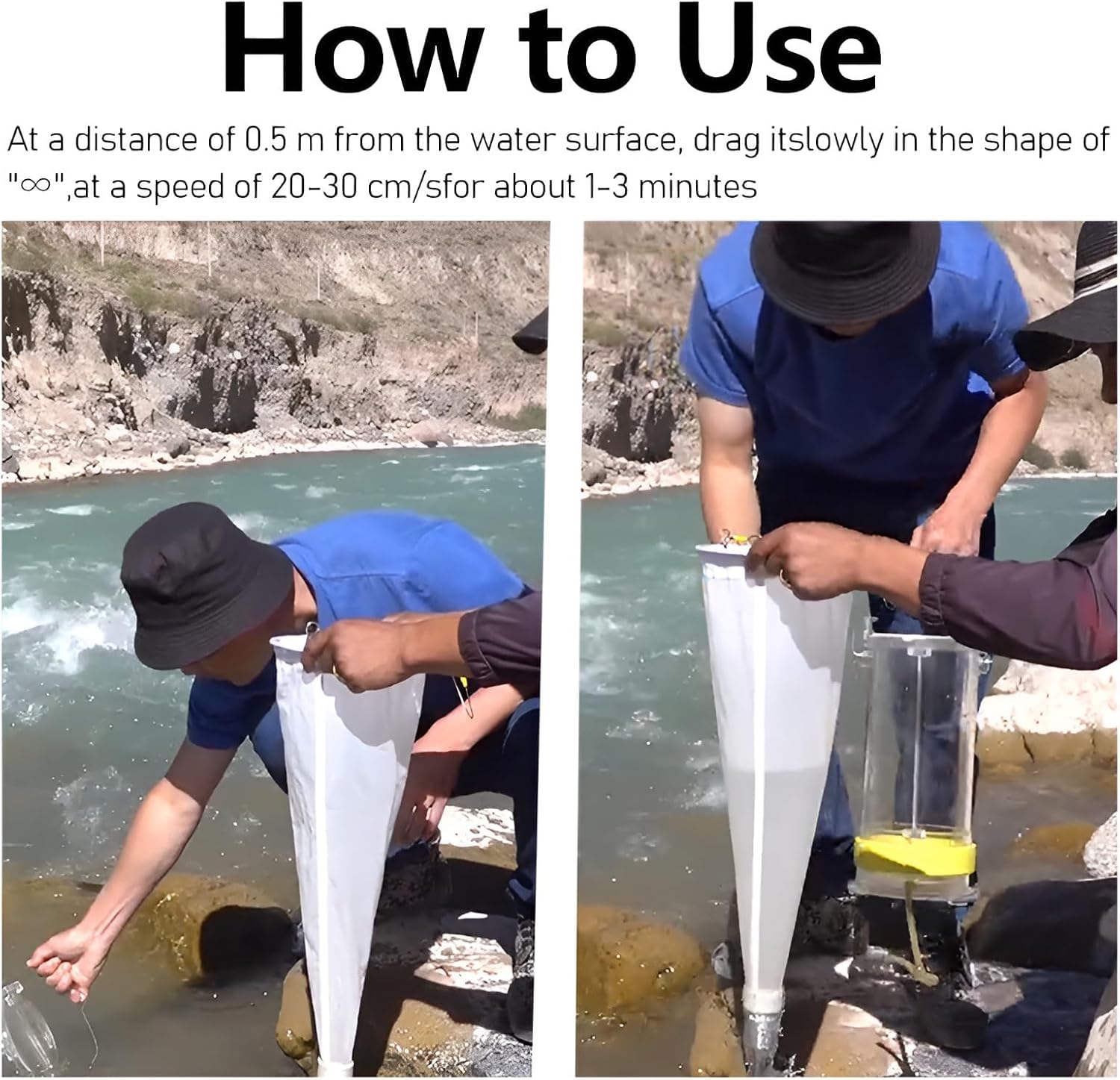 How to Use

At a distance of 0.5 m from the water surface, drag itslowly in the shape of "∞",at a speed of 20-30 cm/sfor about 1-3 minutes