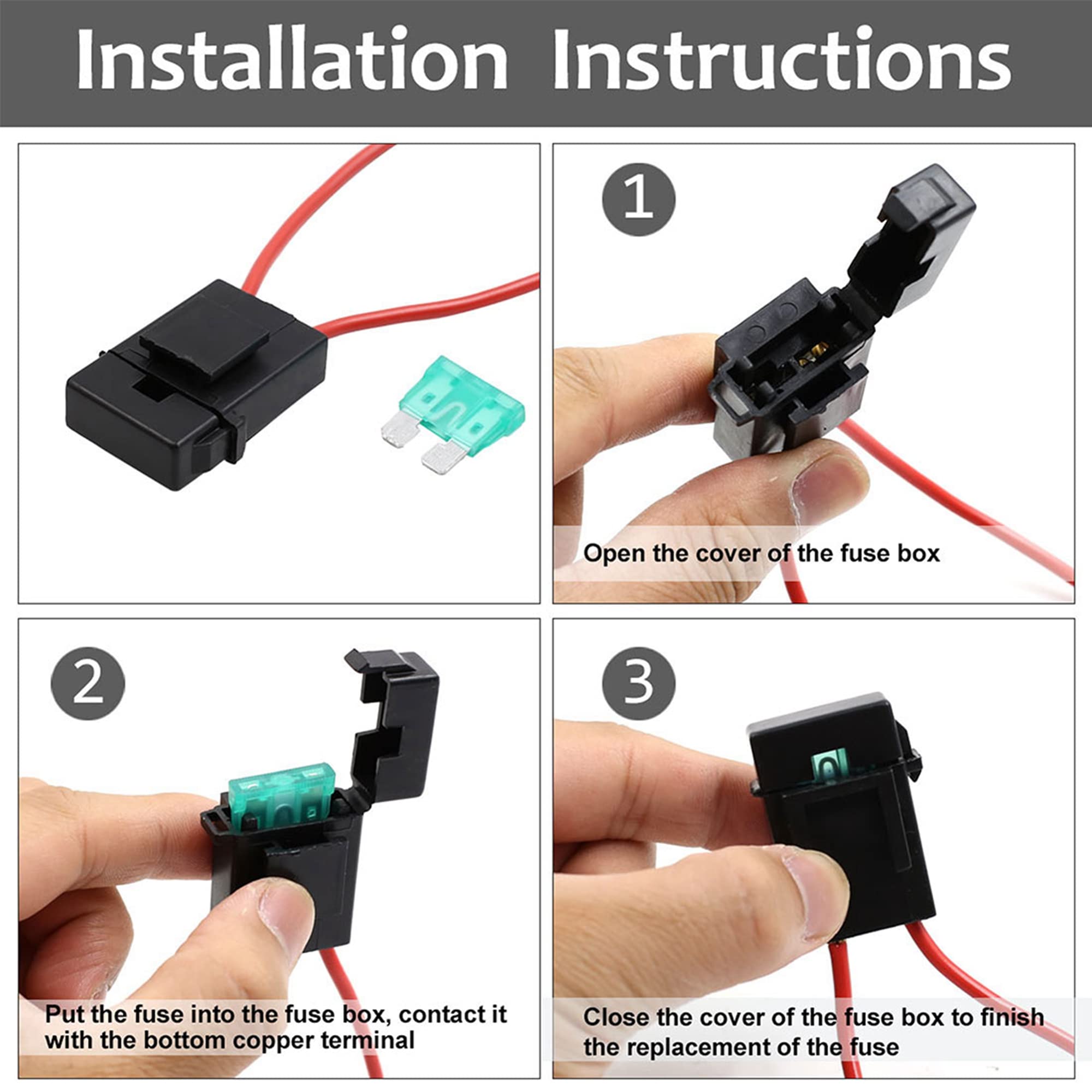 Installation Instructions

1

Open the cover of the fuse box

2

Put the fuse into the fuse box, contact it with the bottom copper terminal

3

Close the cover of the fuse box to finish the replacement of the fuse