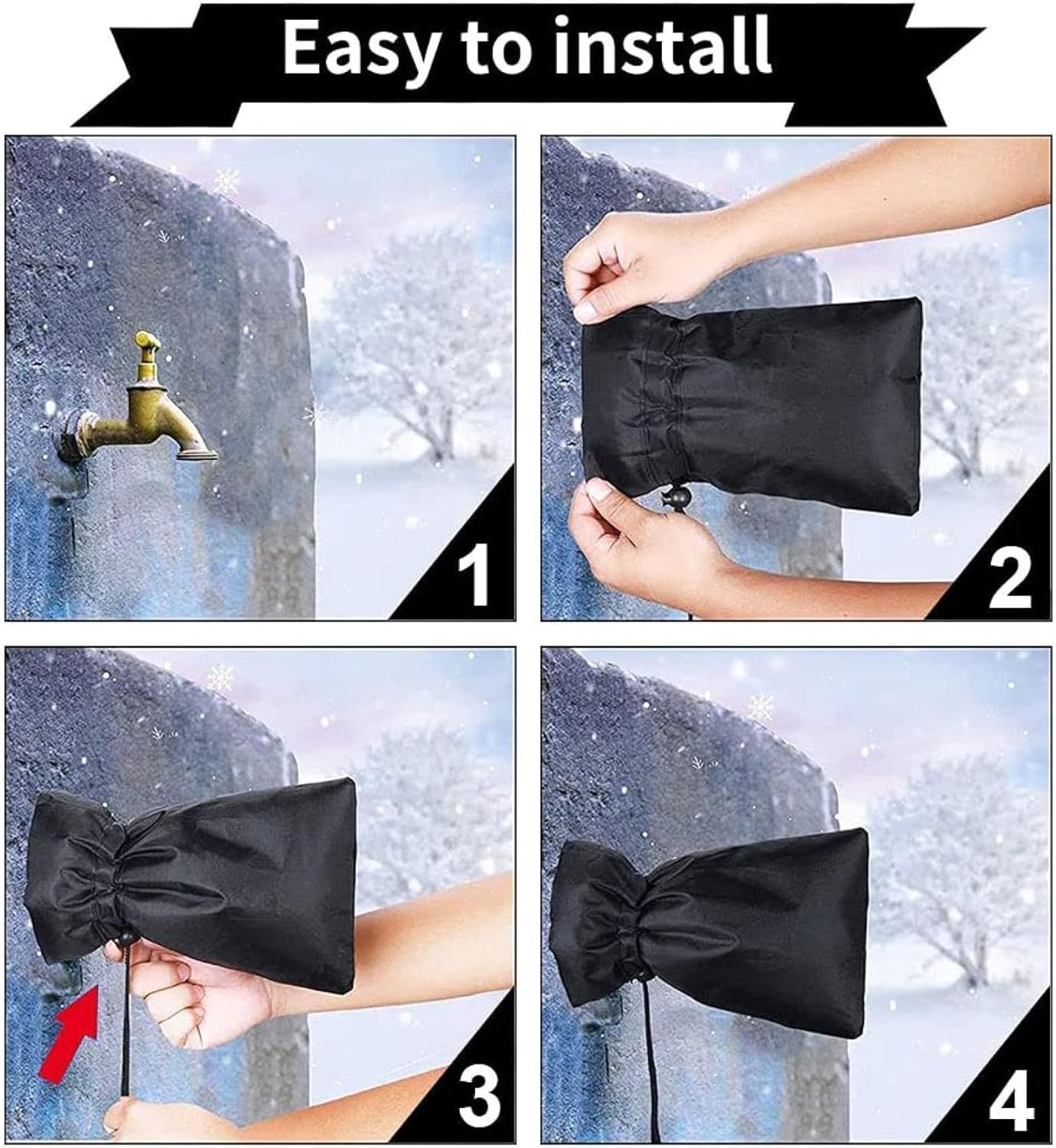 Easy to install

1

2

3

4