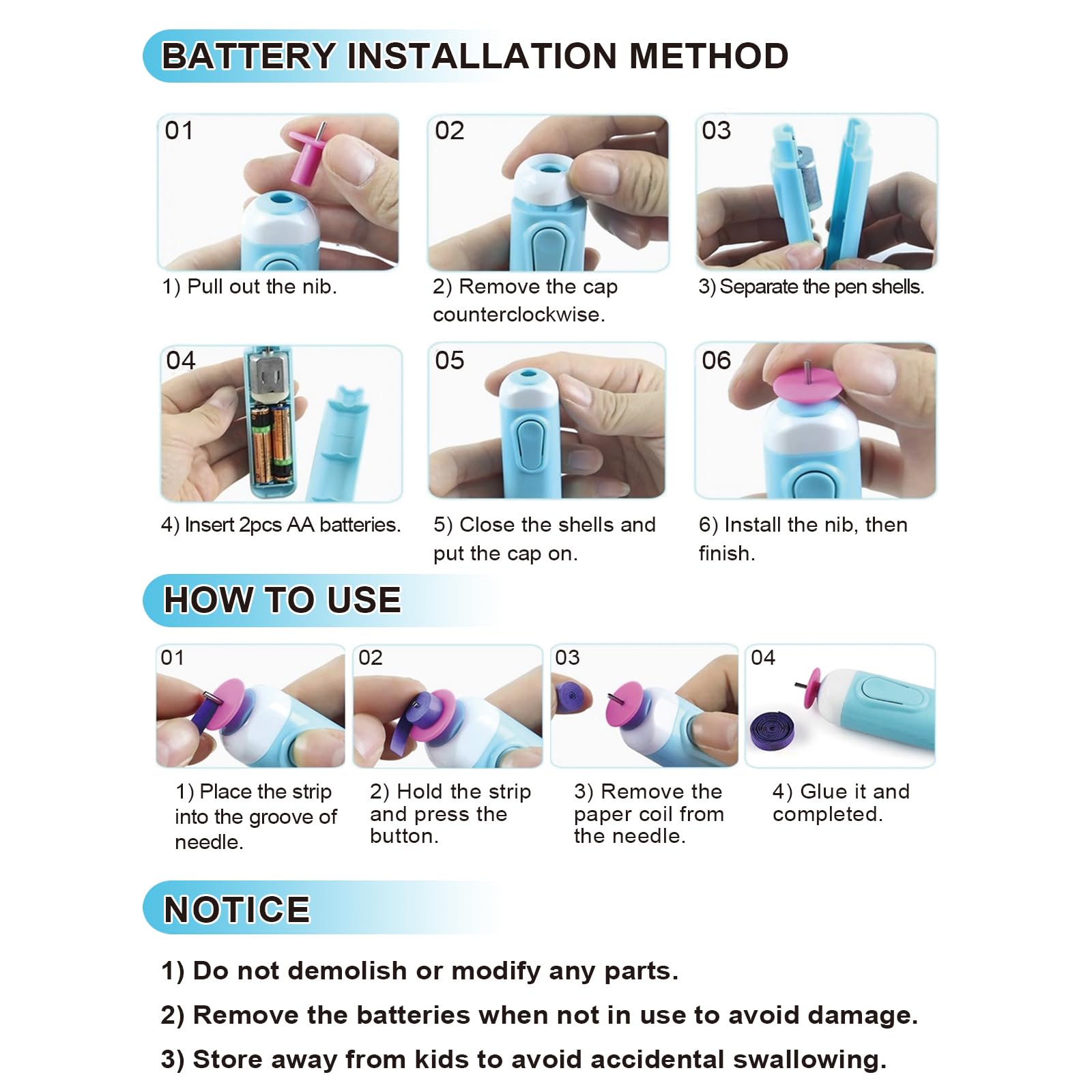 BATTERY INSTALLATION METHOD

01

1) Pull out the nib.

02

2) Remove the cap counterclockwise.

03

3) Separate the pen shells.

04

4) Insert 2pcs AA batteries.

05

5) Close the shells and put the cap on.

06

6) Install the nib, then finish.

HOW TO USE

01

1) Place the strip into the groove of needle.

02

2) Hold the strip and press the button.

03

3) Remove the paper coil from the needle.

04

4) Glue it and completed.

NOTICE

1) Do not demolish or modify any parts.

2) Remove the batteries when not in use to avoid damage.

3) Store away from kids to avoid accidental swallowing.