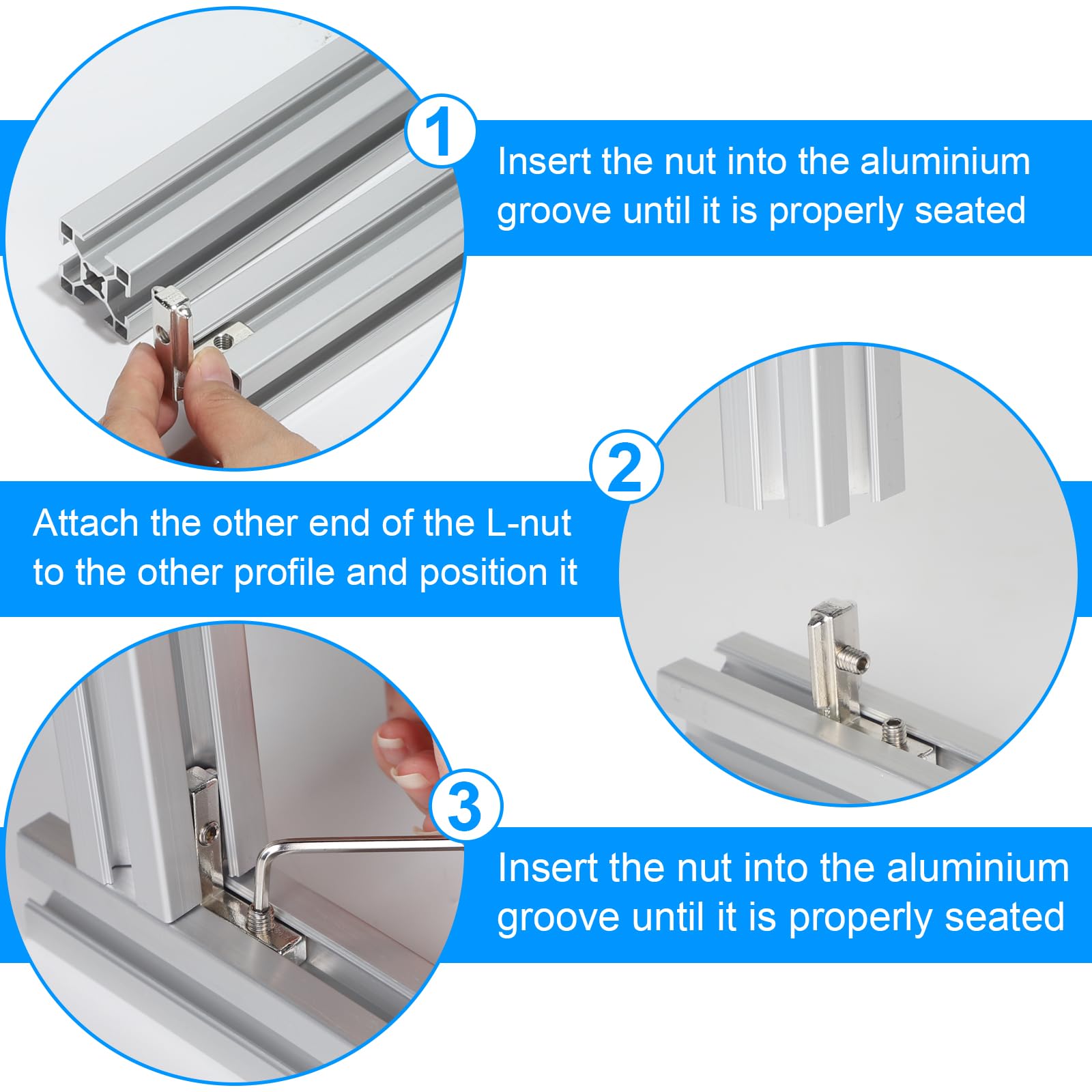 1

Insert the nut into the aluminium groove until it is properly seated

2

Attach the other end of the L-nut to the other profile and position it

3

Insert the nut into the aluminium groove until it is properly seated