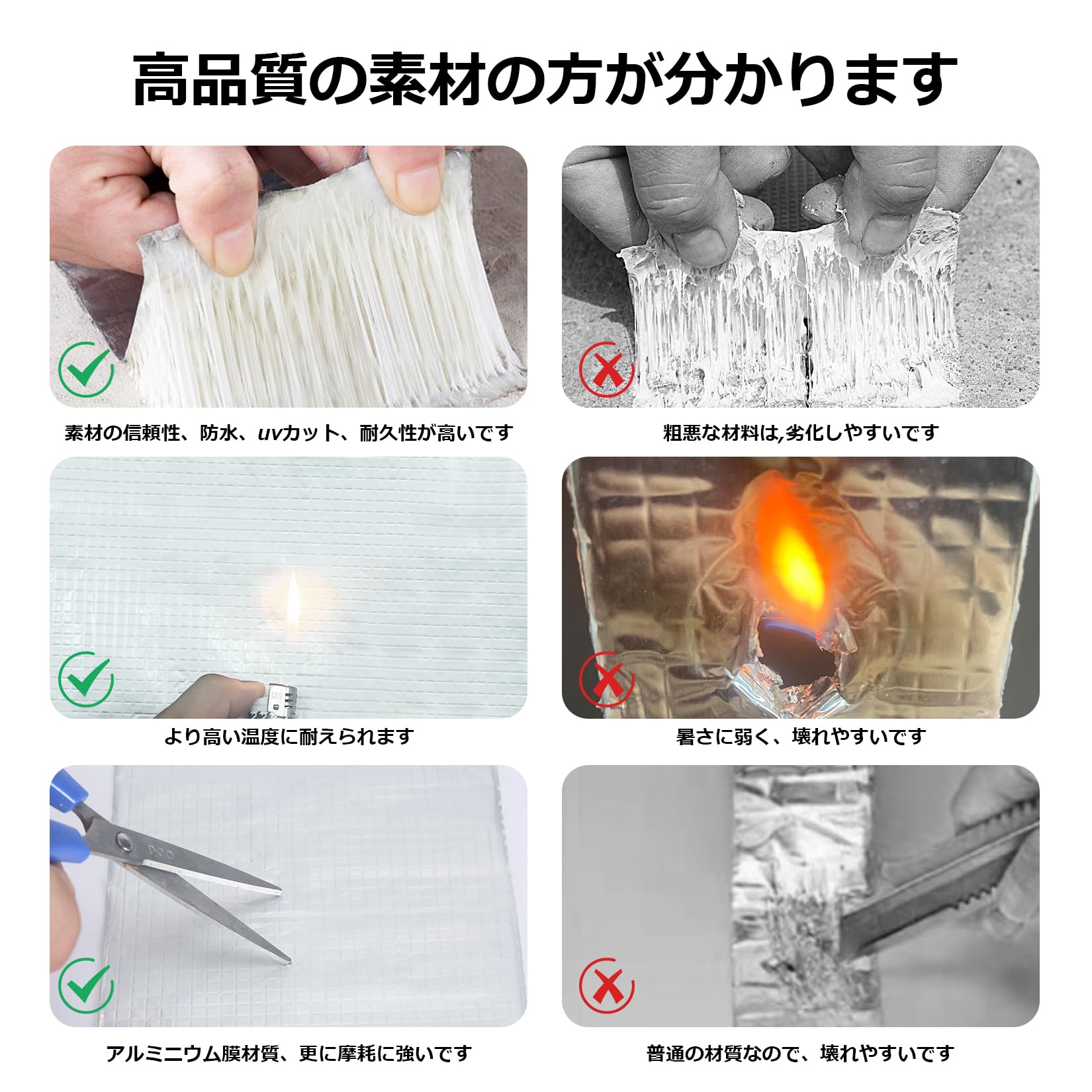 高品質の素材の方が分かります

素材の信頼性、防水、uvカット、耐久性が高いです

粗悪な材料は,劣化しやすいです

より高い温度に耐えられます

暑さに弱く、壊れやすいです

アルミニウム膜材質、更に摩耗に強いです

普通の材質なので、壊れやすいです