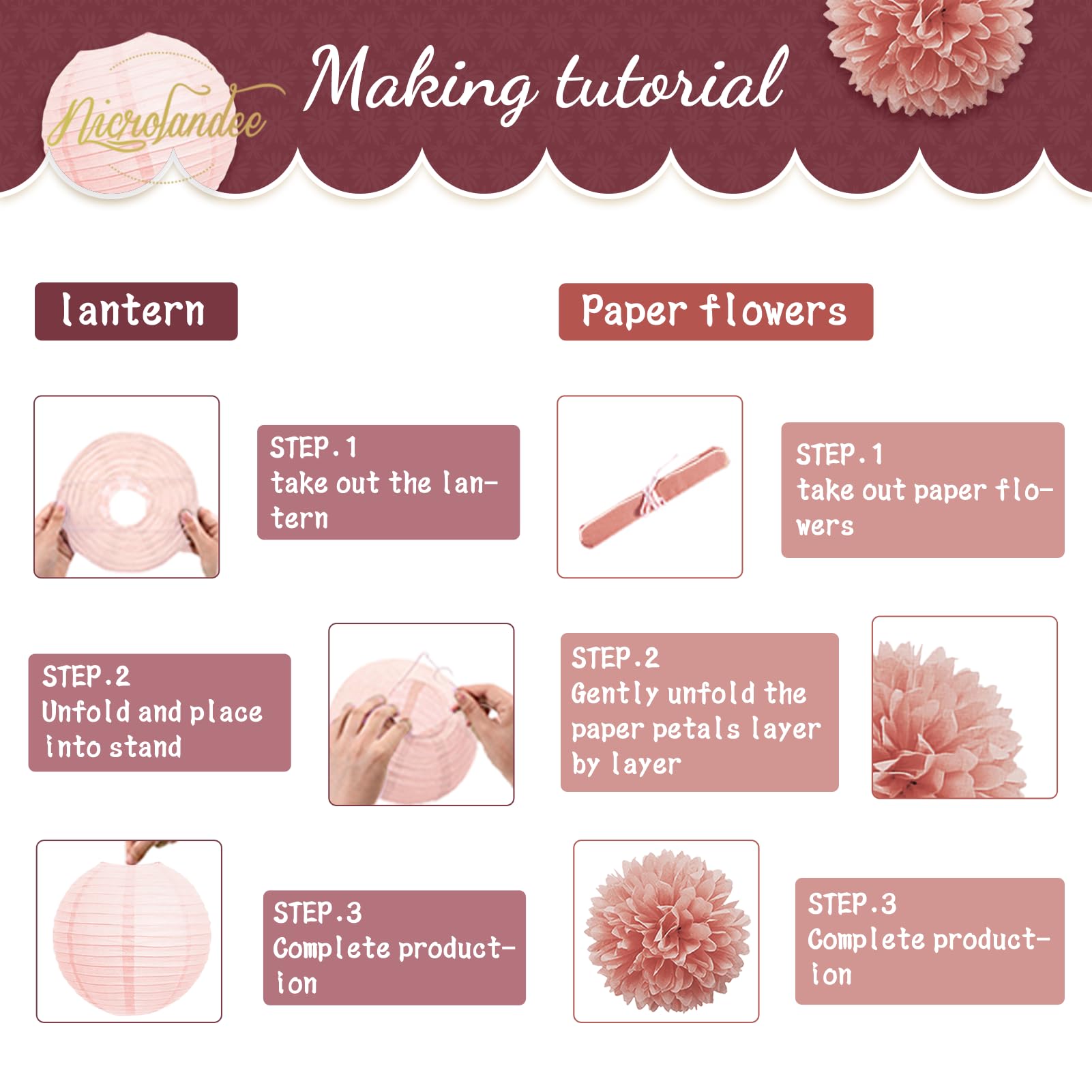 Nicrolandee

Making tutorial

lantern

STEP.1
take out the lantern

STEP.2
Unfold and place into stand

STEP.3
Complete production

Paper flowers

STEP.1
take out paper flowers

STEP.2
Gently unfold the paper petals layer by layer

STEP.3
Complete production