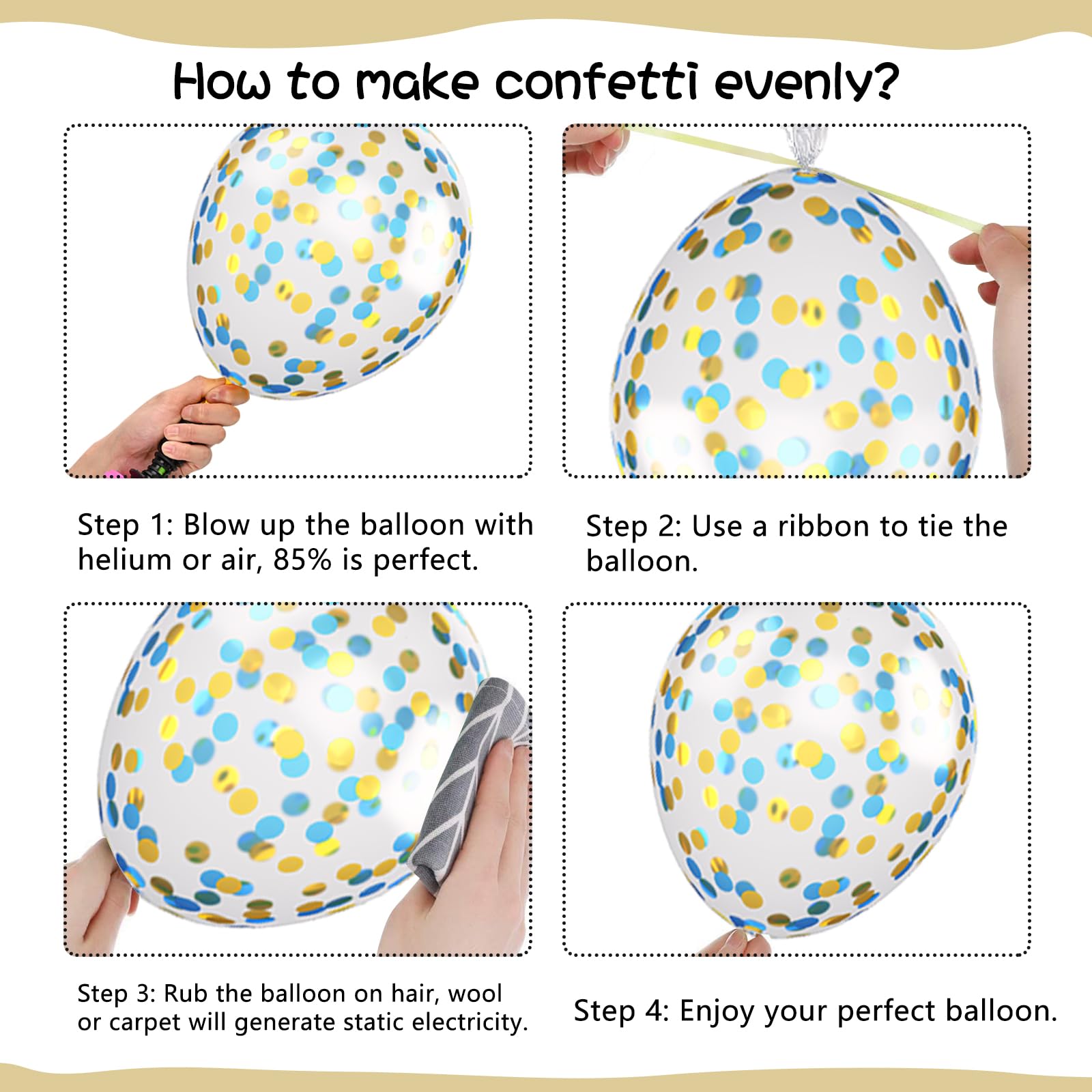 How to make confetti evenly?

Step 1: Blow up the balloon with helium or air, 85% is perfect.

Step 2: Use a ribbon to tie the balloon.

Step 3: Rub the balloon on hair, wool or carpet will generate static electricity.

Step 4: Enjoy your perfect balloon.