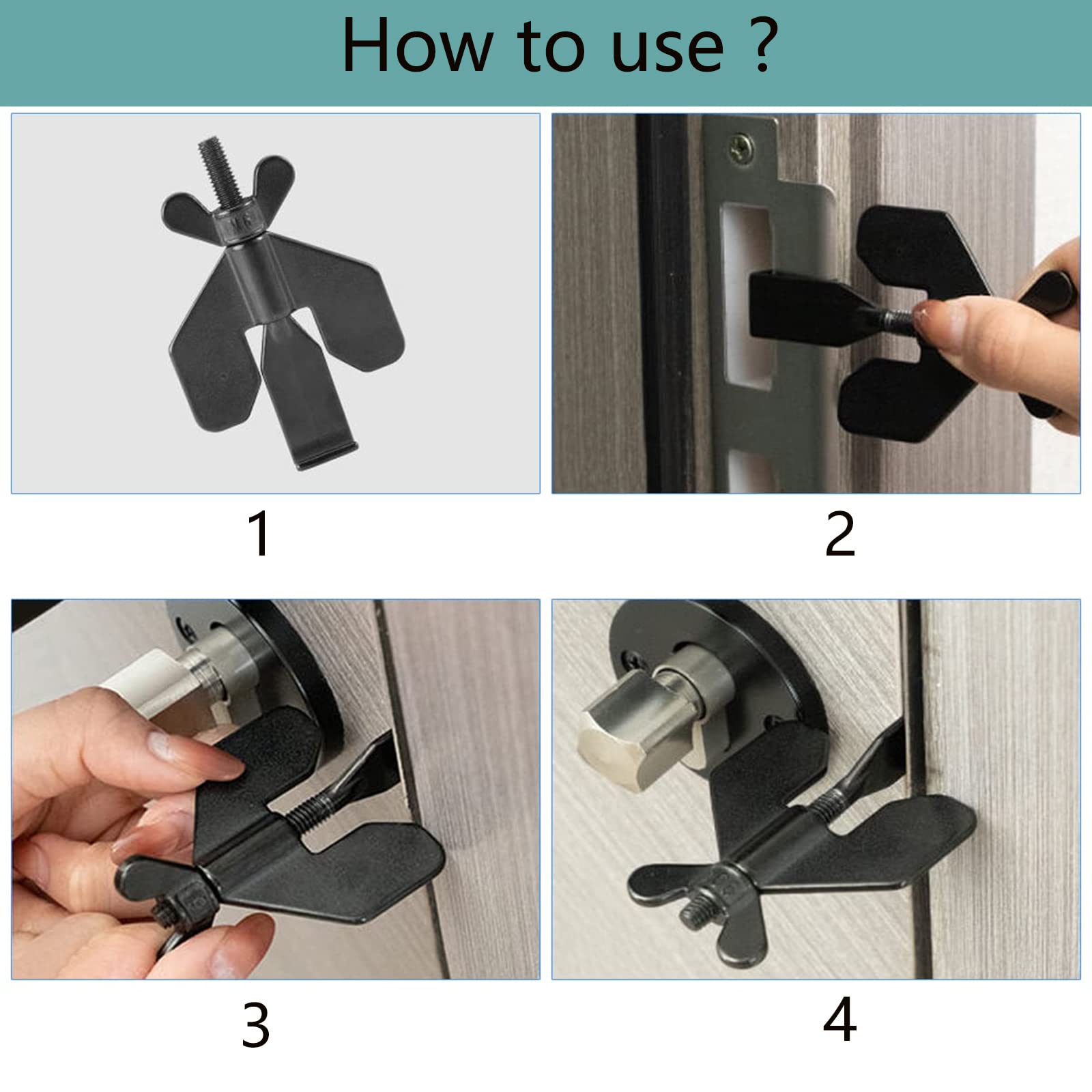 How to use ?

M6

1

2

3

4